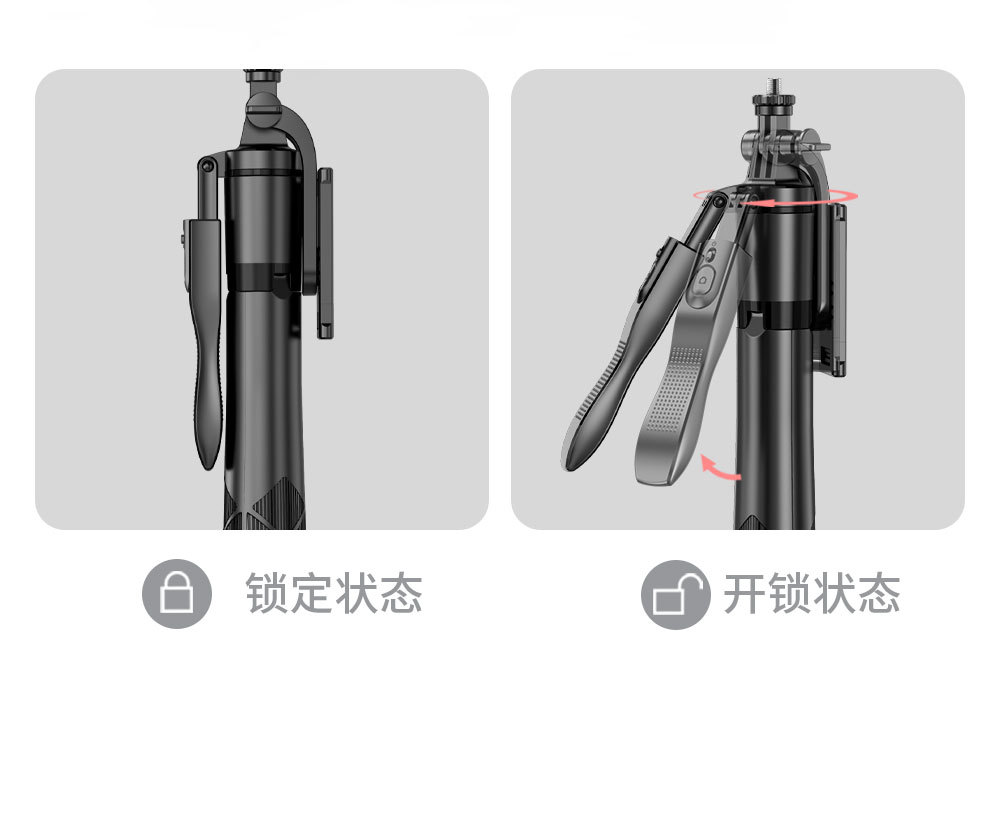 锁定状态

开锁状态