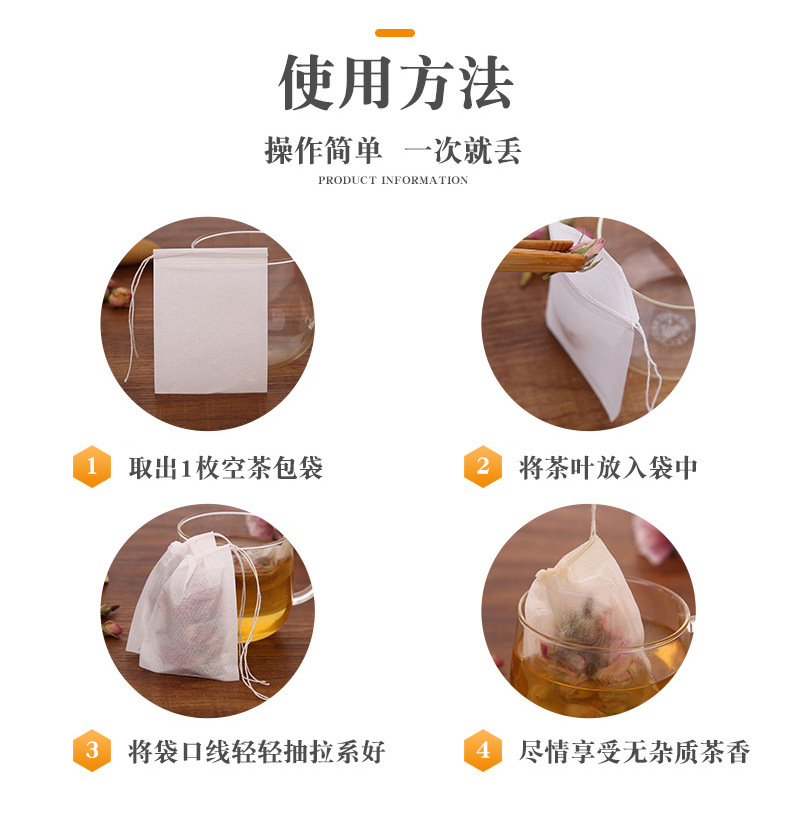 使用方法

操作简单 一次就丢

PRODUCT INFORMATION

1 取出1枚空茶包袋

2 将茶叶放入袋中

3 将袋口线轻轻抽拉系好

4 尽情享受无杂质茶香