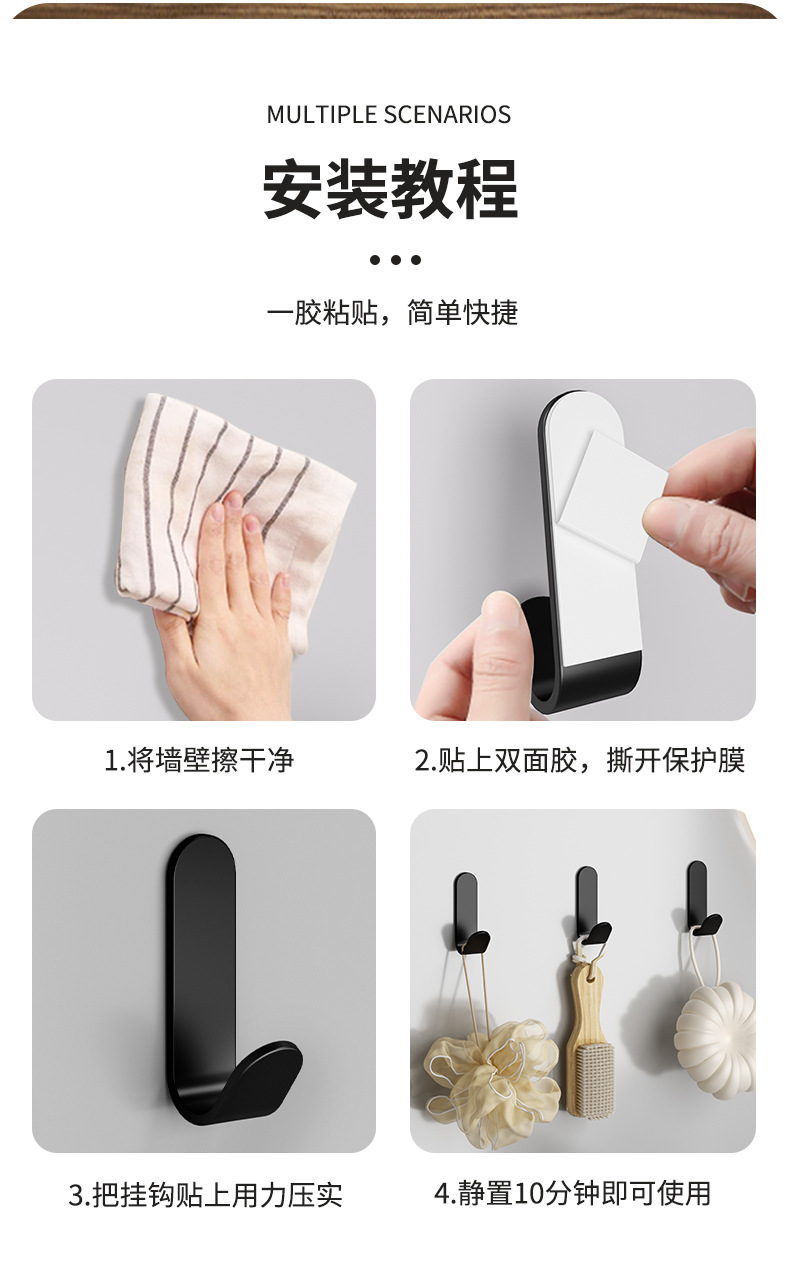 MULTIPLE SCENARIOS

安装教程

一胶粘贴，简单快捷

1.将墙壁擦干净

2.贴上双面胶，撕开保护膜

3.把挂钩贴上用力压实

4.静置10分钟即可使用