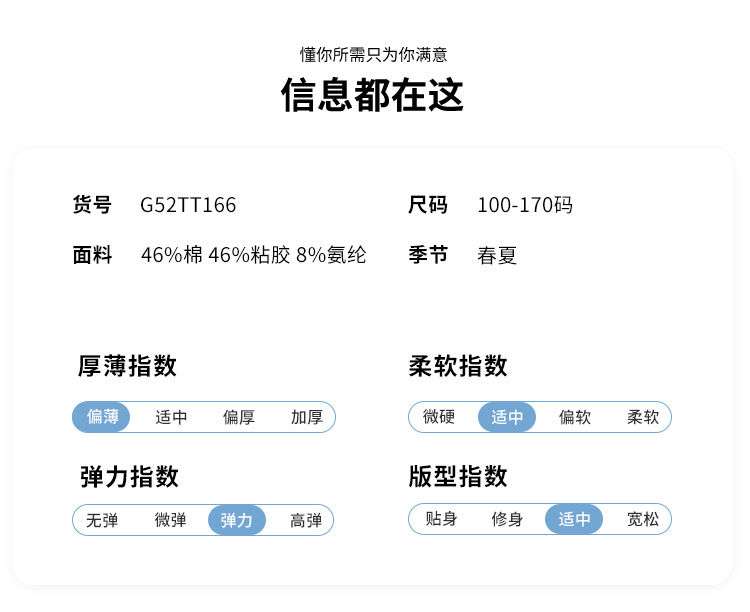 懂你所需只为你满意

信息都在这

货号 G52TT166

尺码 100-170码

面料 46%棉 46%粘胶 8%氨纶

季节 春夏

厚薄指数

偏薄 适中 偏厚 加厚

柔软指数

微硬 适中 偏软 柔软

弹力指数

无弹 微弹 弹力 高弹

版型指数

贴身 修身 适中 宽松