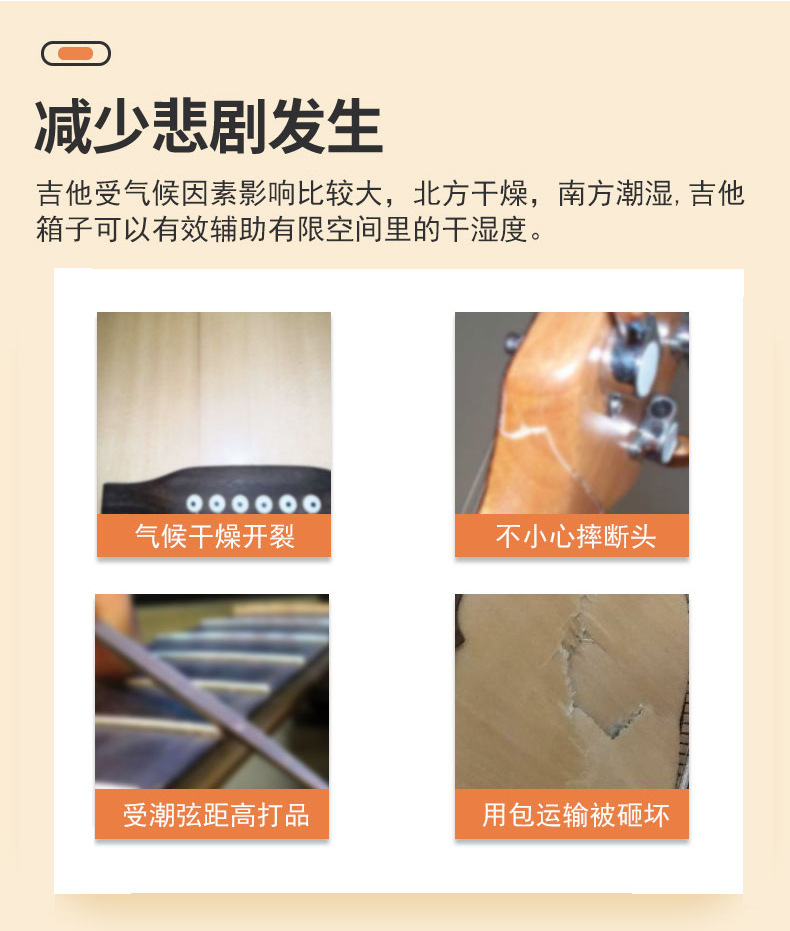 减少悲剧发生

吉他受气候因素影响比较大，北方干燥，南方潮湿, 吉他箱子可以有效辅助有限空间里的干湿度。

气候干燥开裂

不小心摔断头

受潮弦距高打品

用包运输被砸坏