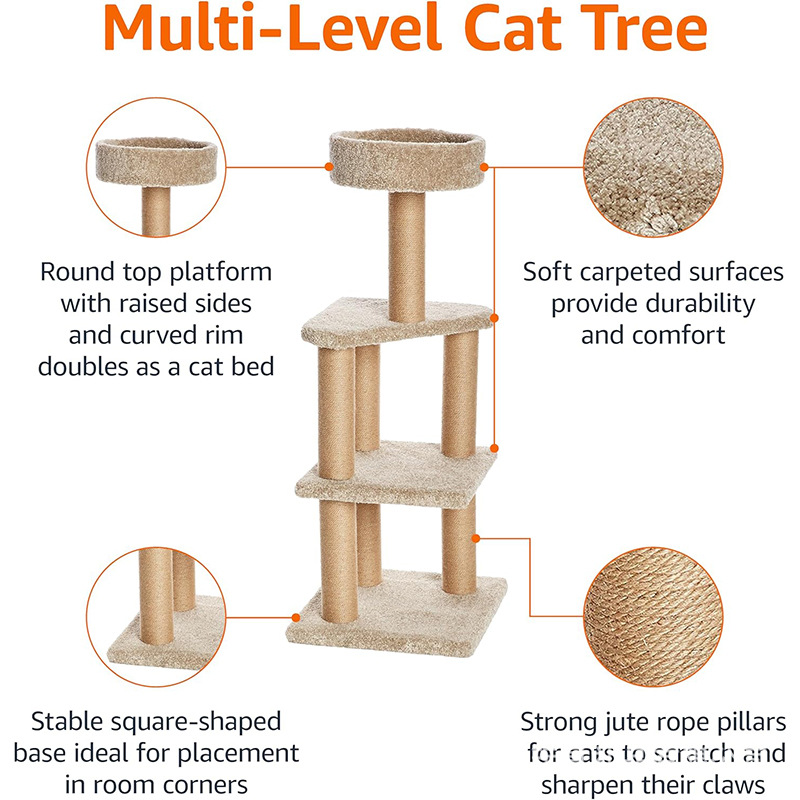 Multi-Level Cat Tree

Round top platform with raised sides and curved rim doubles as a cat bed

Soft carpeted surfaces provide durability and comfort

Stable square-shaped base ideal for placement in room corners

Strong jute rope pillars for cats to scratch and sharpen their claws