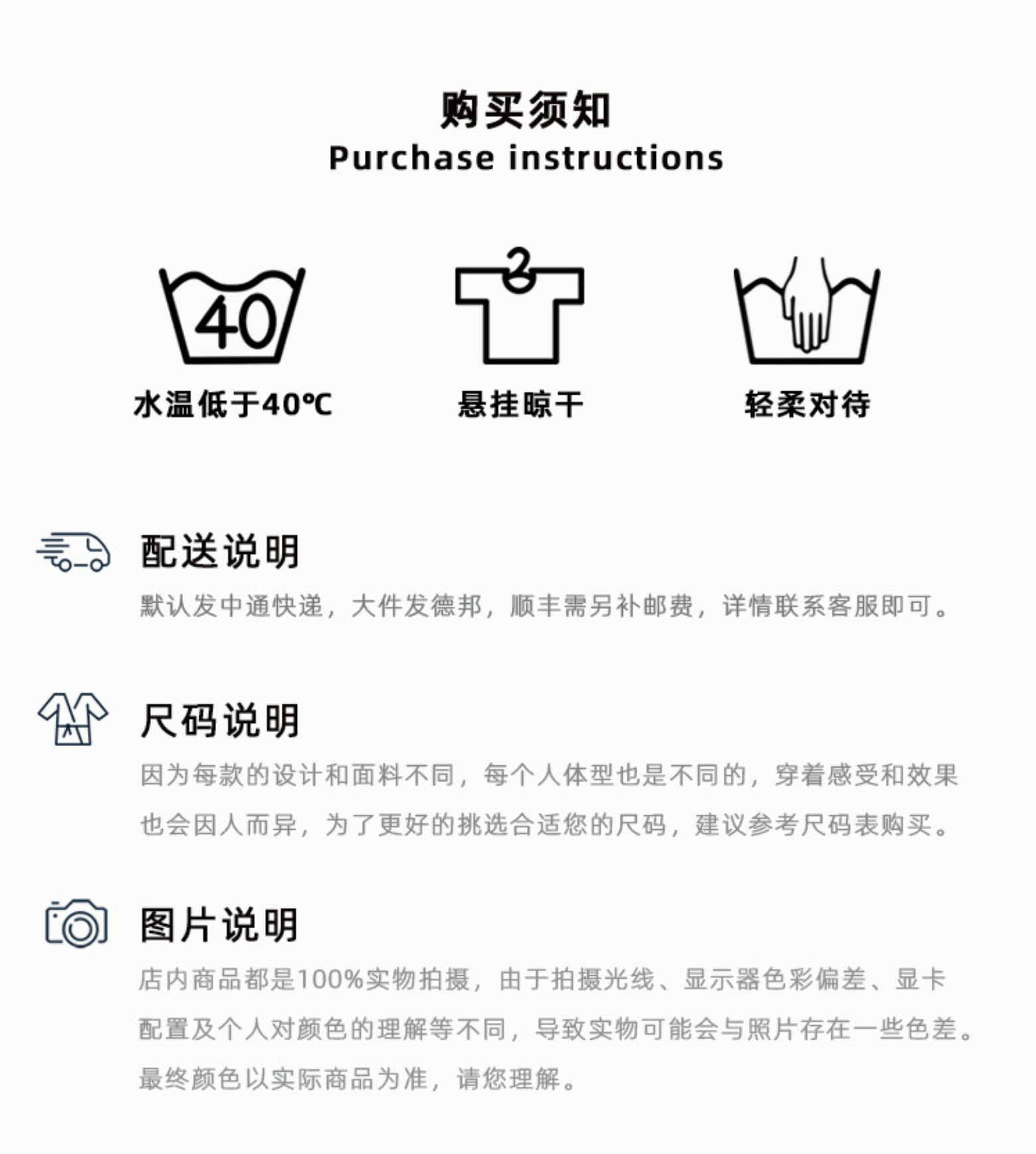 购买须知
Purchase instructions

40

水温低于40℃

悬挂晾干

轻柔对待

配送说明

默认发中通快递，大件发德邦，顺丰需另补邮费，详情联系客服即可。

尺码说明

因为每款的设计和面料不同，每个人体型也是不同的，穿着感受和效果也会因人而异，为了更好的挑选合适您的尺码，建议参考尺码表购买。

图片说明

店内商品都是100%实物拍摄，由于拍摄光线、显示器色彩偏差、显卡配置及个人对颜色的理解等不同，导致实物可能会与照片存在一些色差。最终颜色以实际商品为准，请您理解。