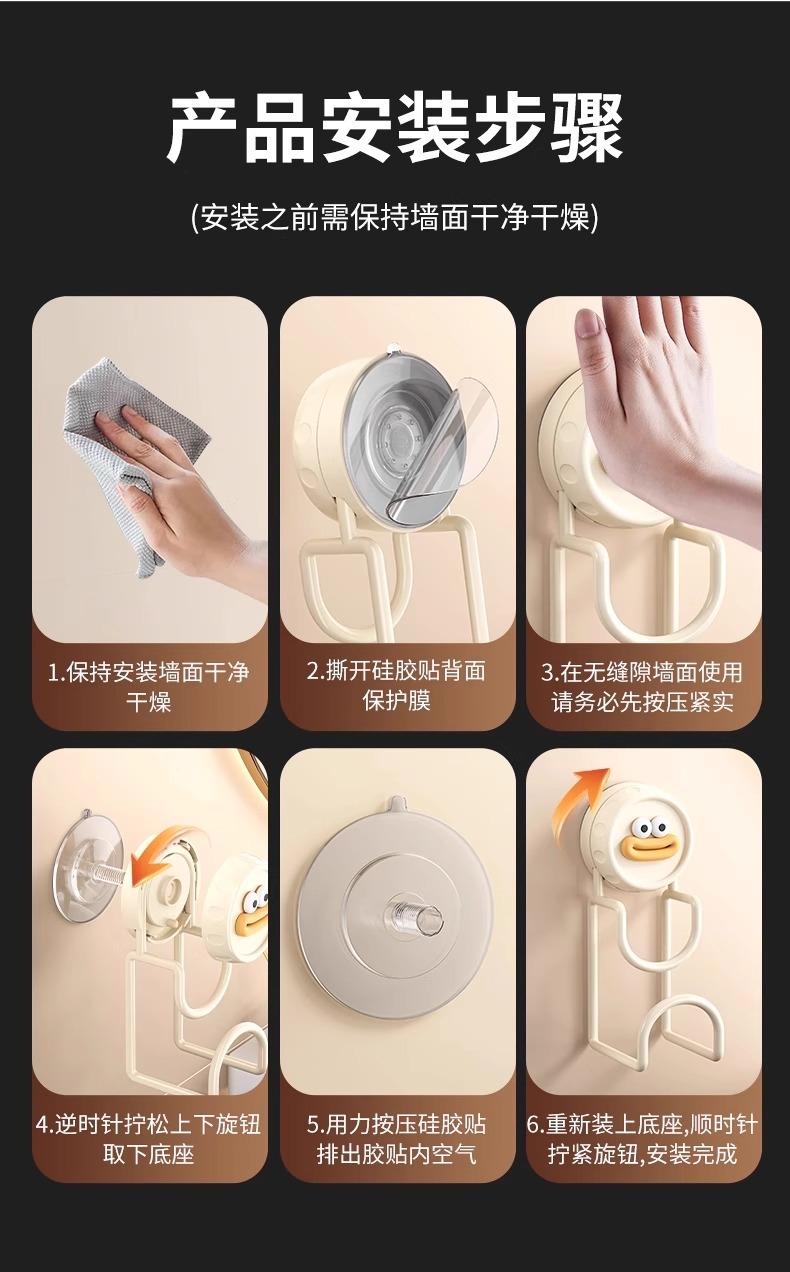 产品安装步骤

(安装之前需保持墙面干净干燥)

1.保持安装墙面干净干燥

2.撕开硅胶贴背面保护膜

3.在无缝隙墙面使用请务必先按压紧实

4.逆时针拧松上下旋钮取下底座

5.用力按压硅胶贴排出胶贴内空气

6.重新装上底座,顺时针拧紧旋钮,安装完成