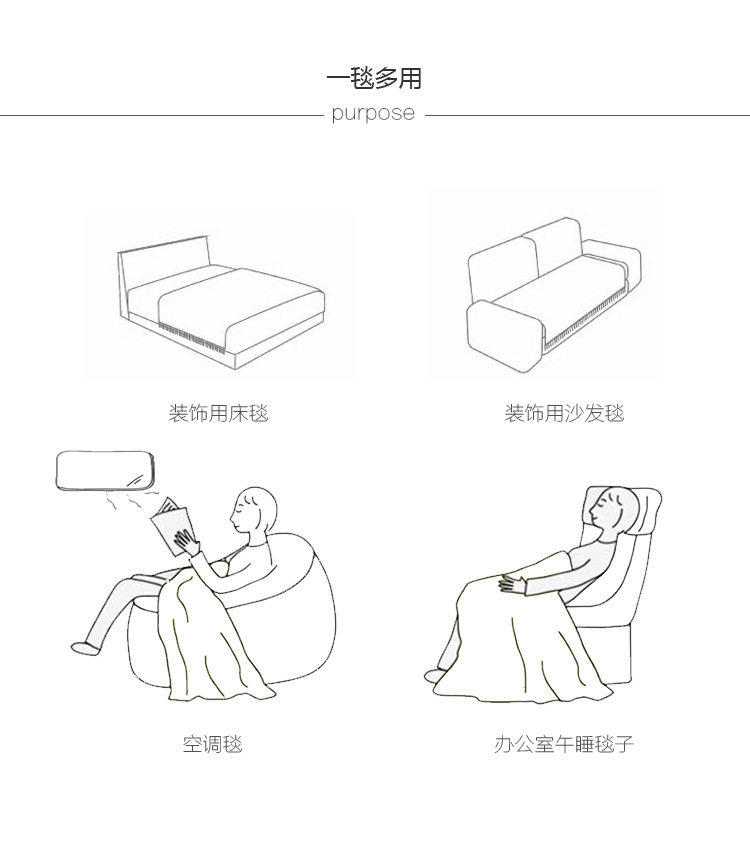 一毯多用

purpose

装饰用床毯

装饰用沙发毯

空调毯

办公室午睡毯子