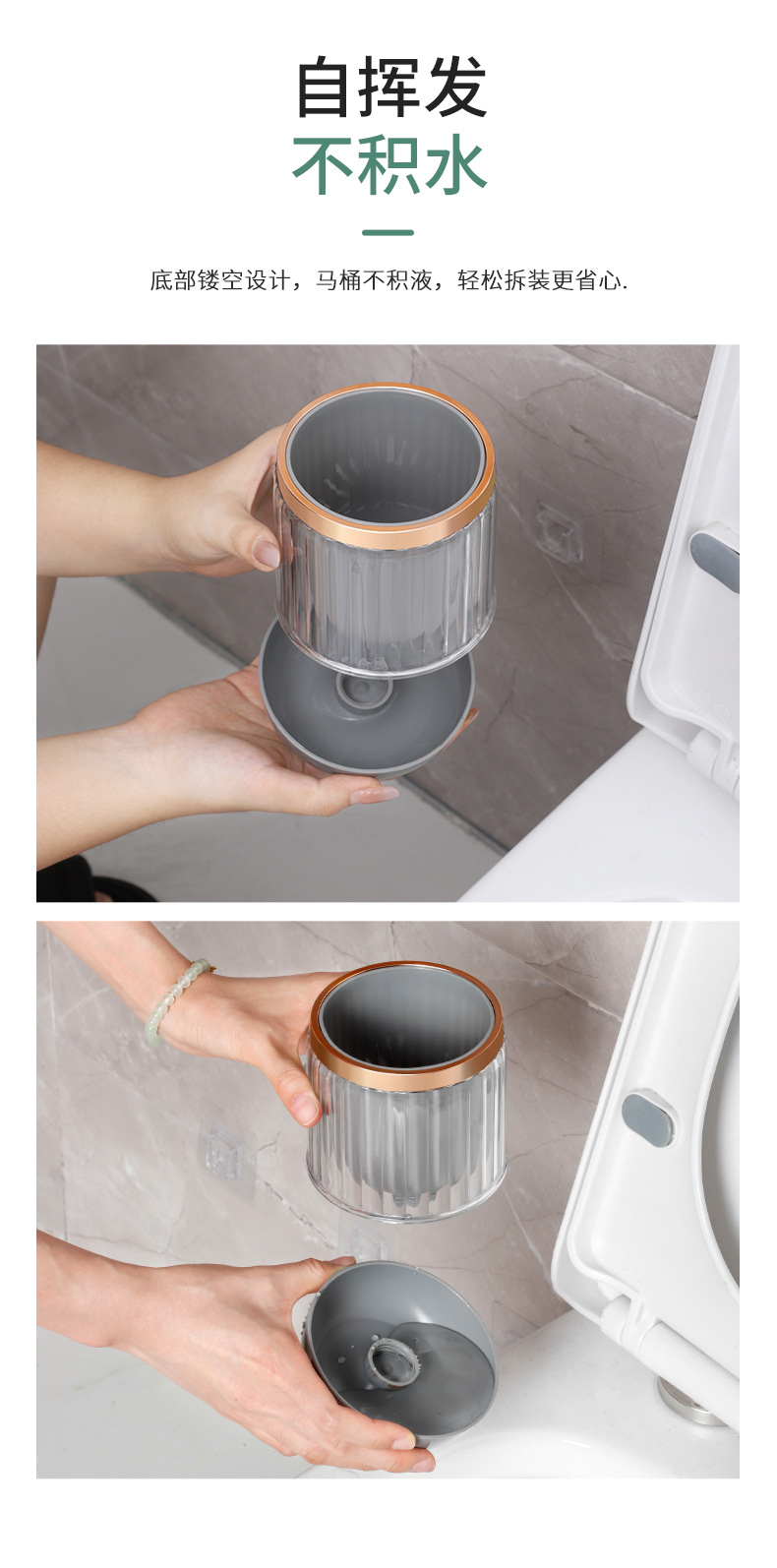 自挥发
不积水

底部镂空设计，马桶不积液，轻松拆装更省心.