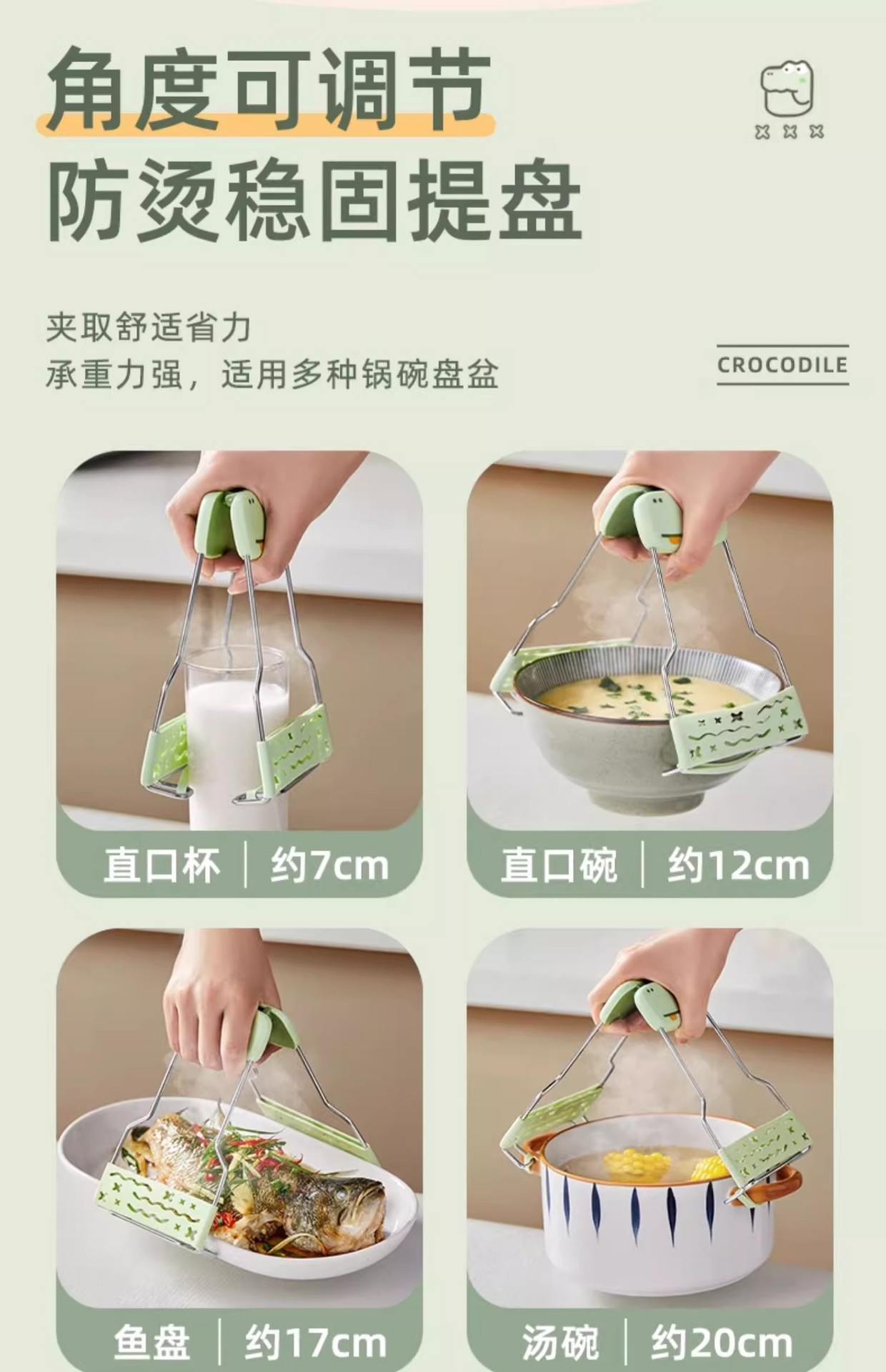 角度可调节
防烫稳固提盘

夹取舒适省力
承重力强，适用多种锅碗盘盆

CROCODILE

直口杯 | 约7cm

直口碗 | 约12cm

鱼盘 | 约17cm

汤碗 | 约20cm