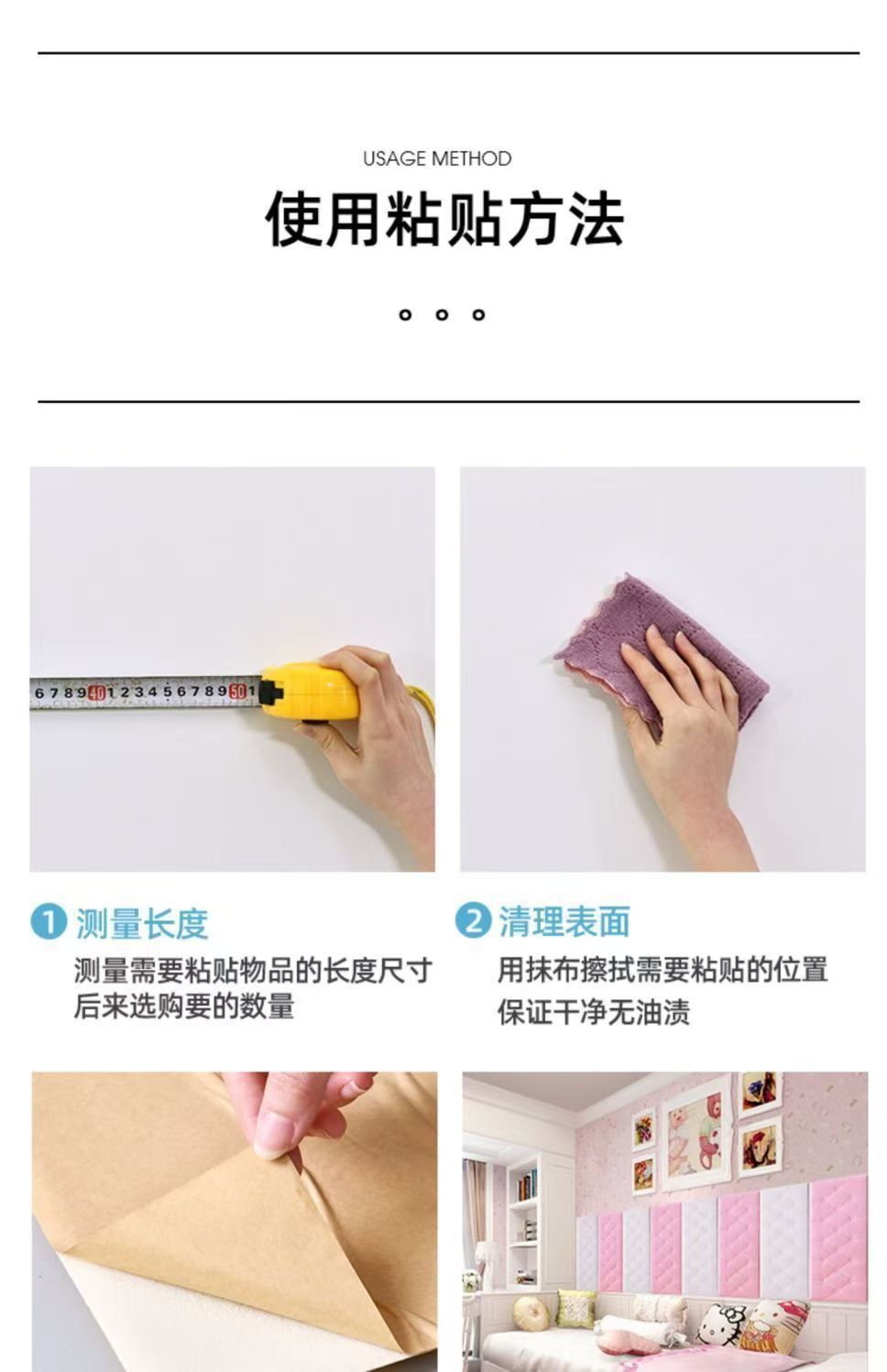 USAGE METHOD

使用粘贴方法

6 7 8 9 40 1 2 3 4 5 6 7 8 9 50 1

1 测量长度

测量需要粘贴物品的长度尺寸后来选购要的数量

2 清理表面

用抹布擦拭需要粘贴的位置保证干净无油渍