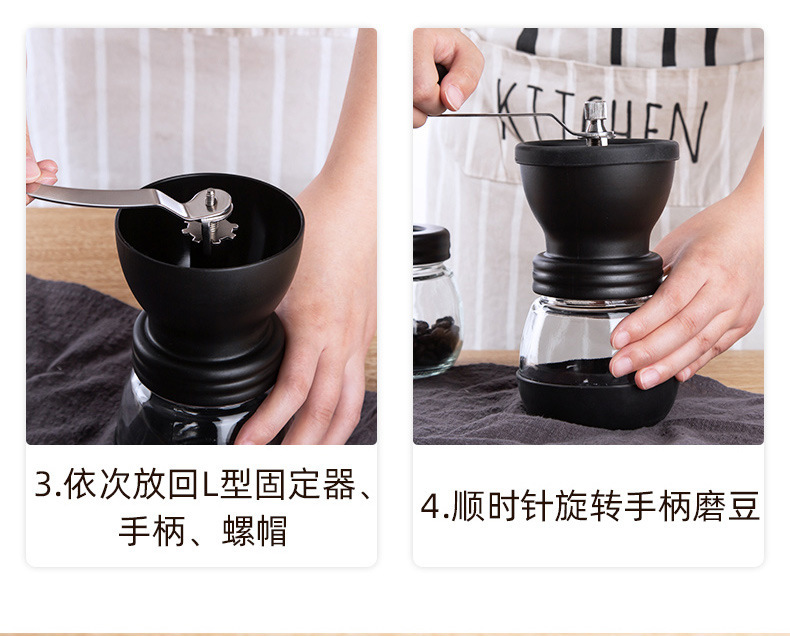 KITCHEN

3.依次放回L型固定器、手柄、螺帽

4.顺时针旋转手柄磨豆