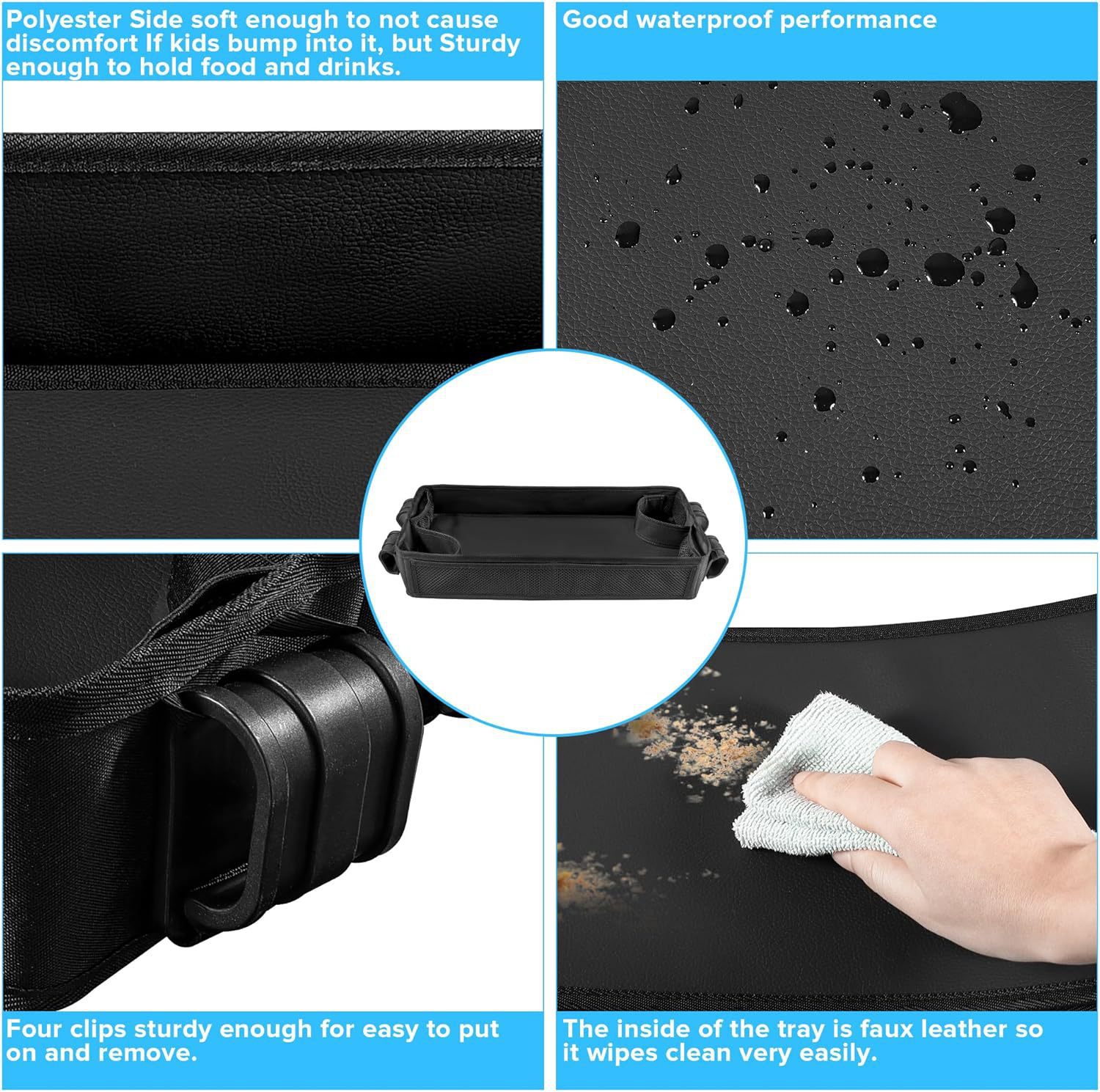 Polyester Side soft enough to not cause discomfort If kids bump into it, but Sturdy enough to hold food and drinks.

Good waterproof performance

Four clips sturdy enough for easy to put on and remove.

The inside of the tray is faux leather so it wipes clean very easily.