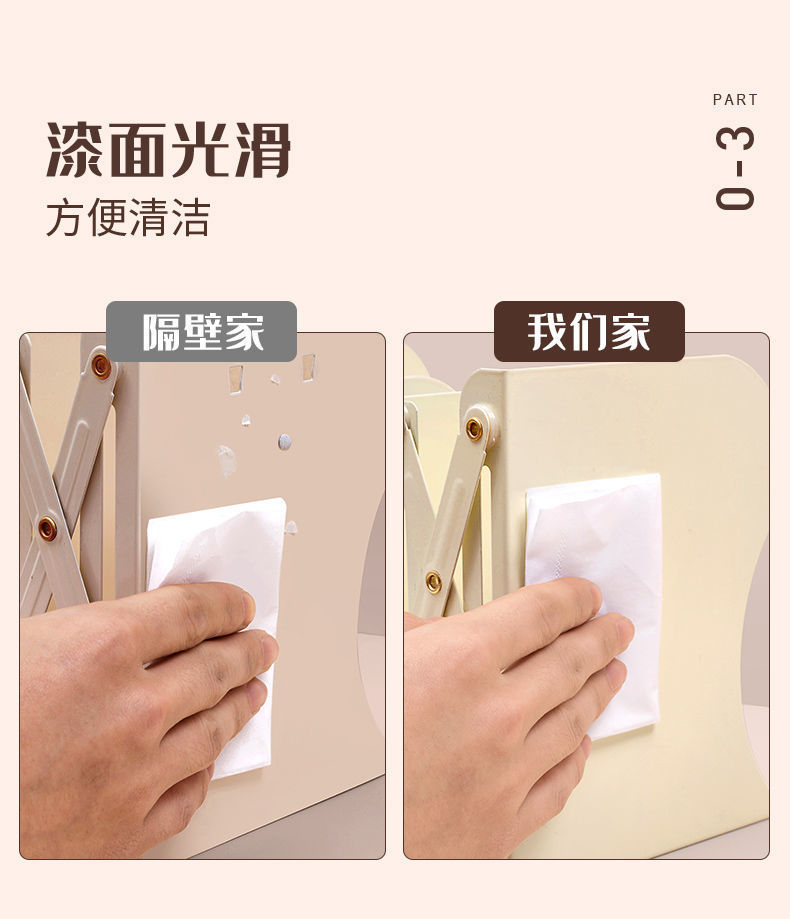 漆面光滑
方便清洁

PART
0-3

隔壁家

我们家