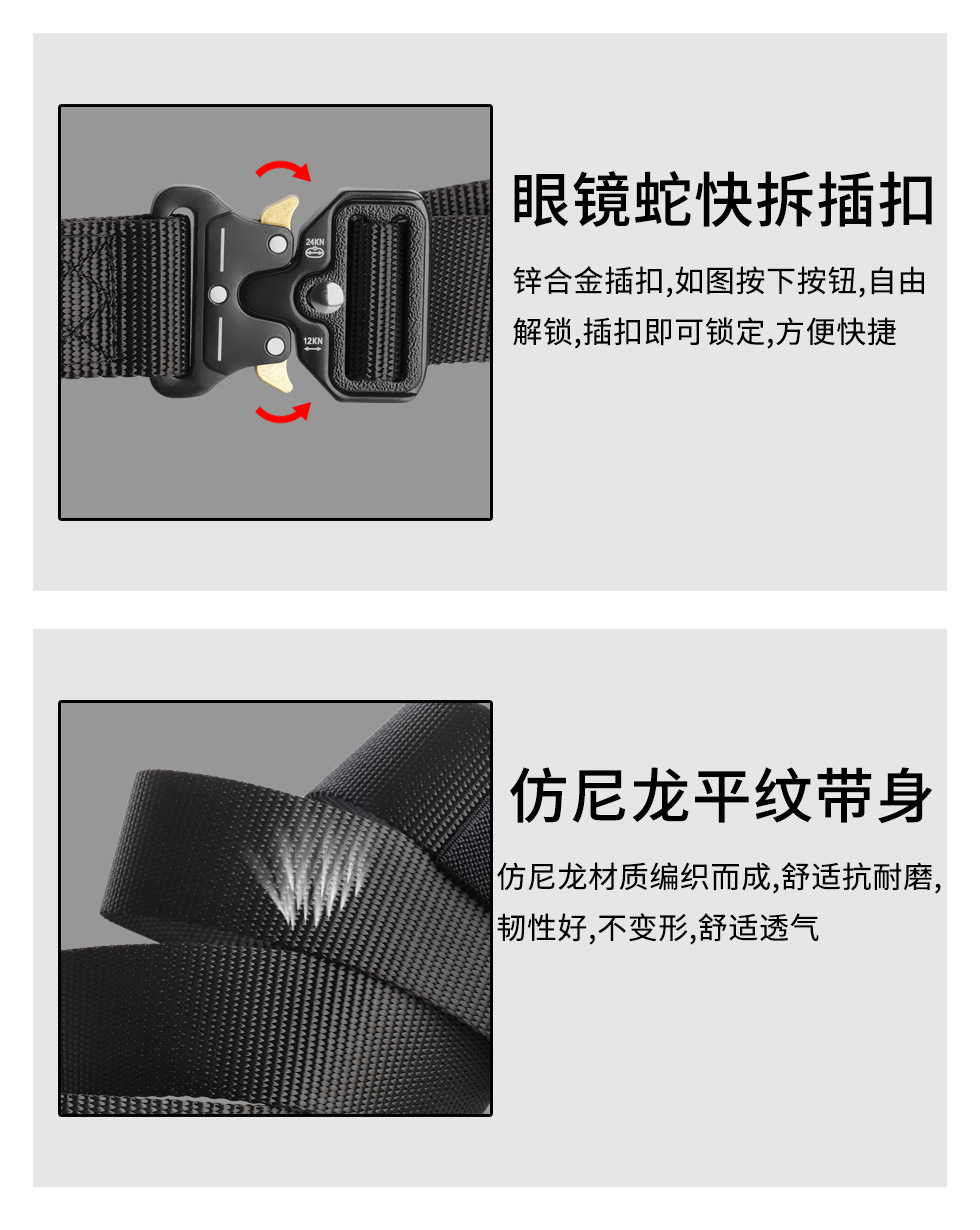 24KN

12KN

眼镜蛇快拆插扣

锌合金插扣,如图按下按钮,自由解锁,插扣即可锁定,方便快捷

仿尼龙平纹带身

仿尼龙材质编织而成,舒适抗耐磨,韧性好,不变形,舒适透气