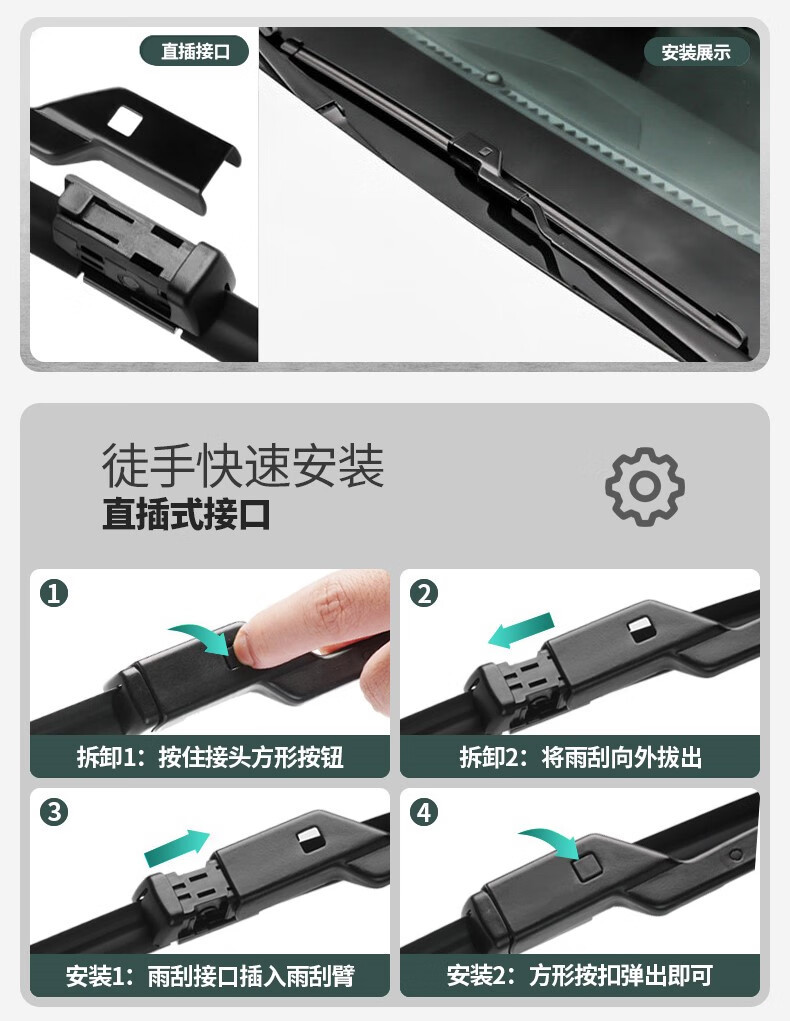 直插接口

安装展示

徒手快速安装
直插式接口

1
拆卸1：按住接头方形按钮

2
拆卸2：将雨刮向外拔出

3
安装1：雨刮接口插入雨刮臂

4
安装2：方形按扣弹出即可