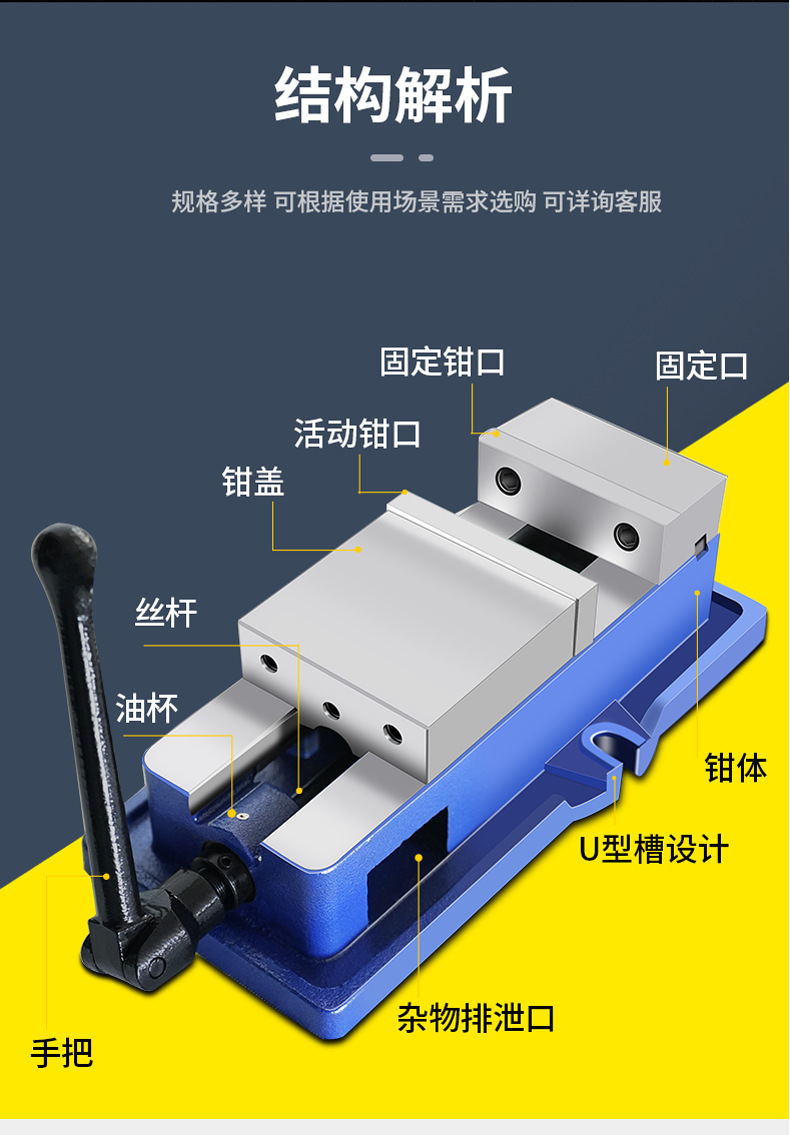 结构解析

规格多样 可根据使用场景需求选购 可详询客服

固定钳口

固定口

活动钳口

钳盖

丝杆

油杯

钳体

U型槽设计

杂物排泄口

手把