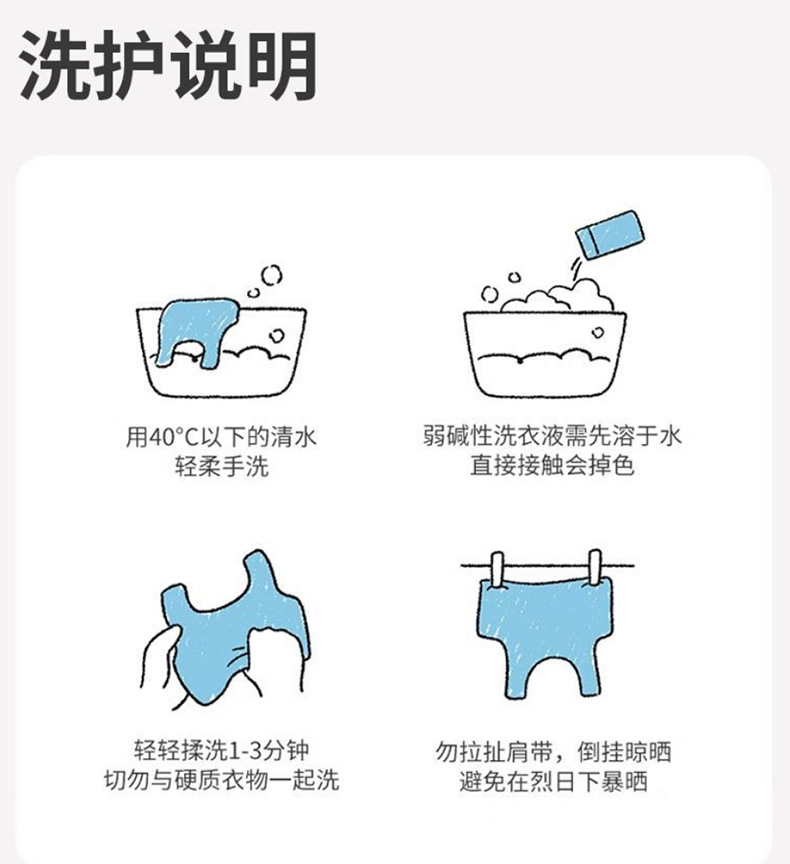 洗护说明

用40°C以下的清水
轻柔手洗

弱碱性洗衣液需先溶于水
直接接触会掉色

轻轻揉洗1-3分钟
切勿与硬质衣物一起洗

勿拉扯肩带，倒挂晾晒
避免在烈日下暴晒