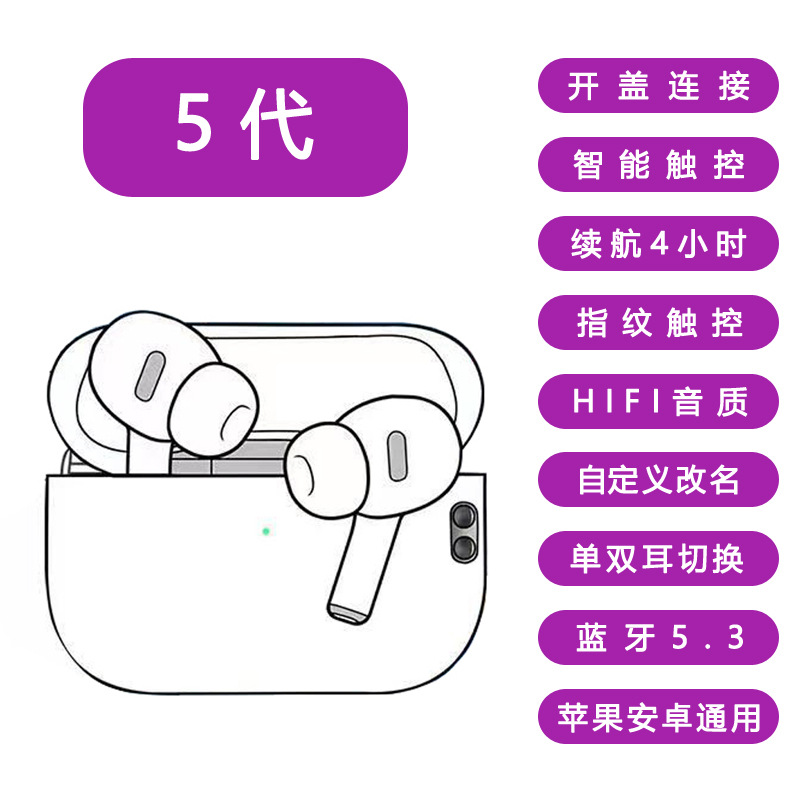 5代

开盖连接

智能触控

续航4小时

指纹触控

HIFI音质

自定义改名

单双耳切换

蓝牙5.3

苹果安卓通用