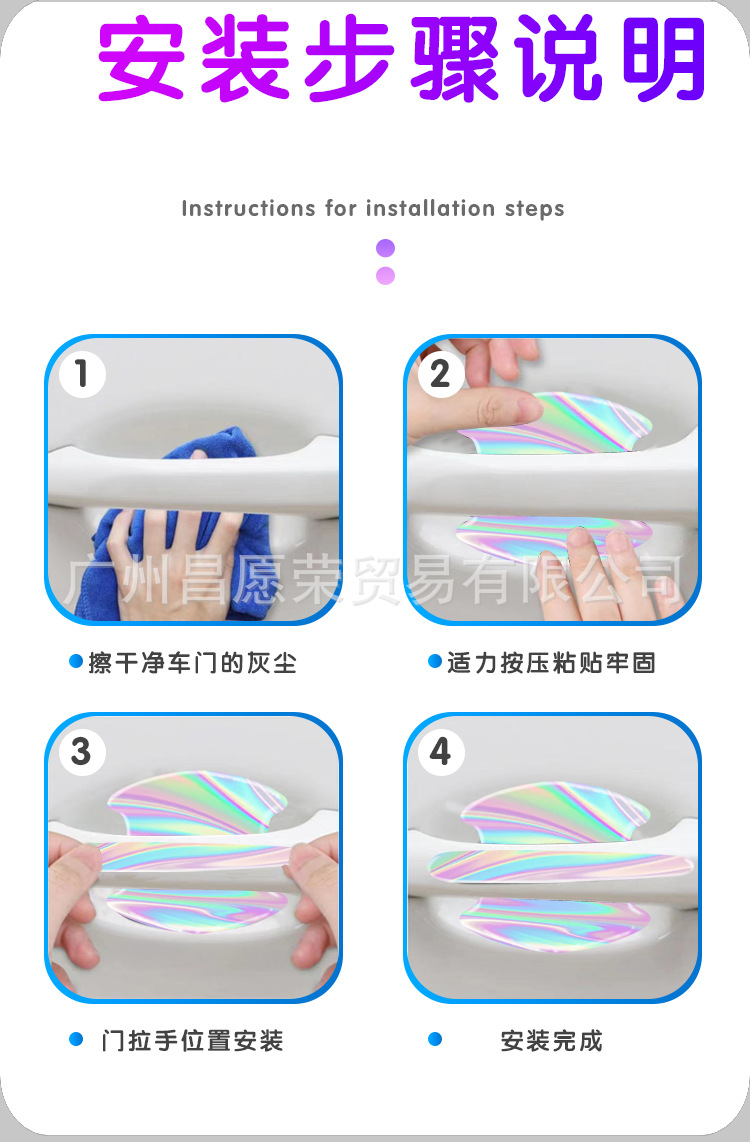 安装步骤说明

Instructions for installation steps

1

2

广州昌愿荣贸易有限公司

擦干净车门的灰尘

适力按压粘贴牢固

3

4

门拉手位置安装

安装完成