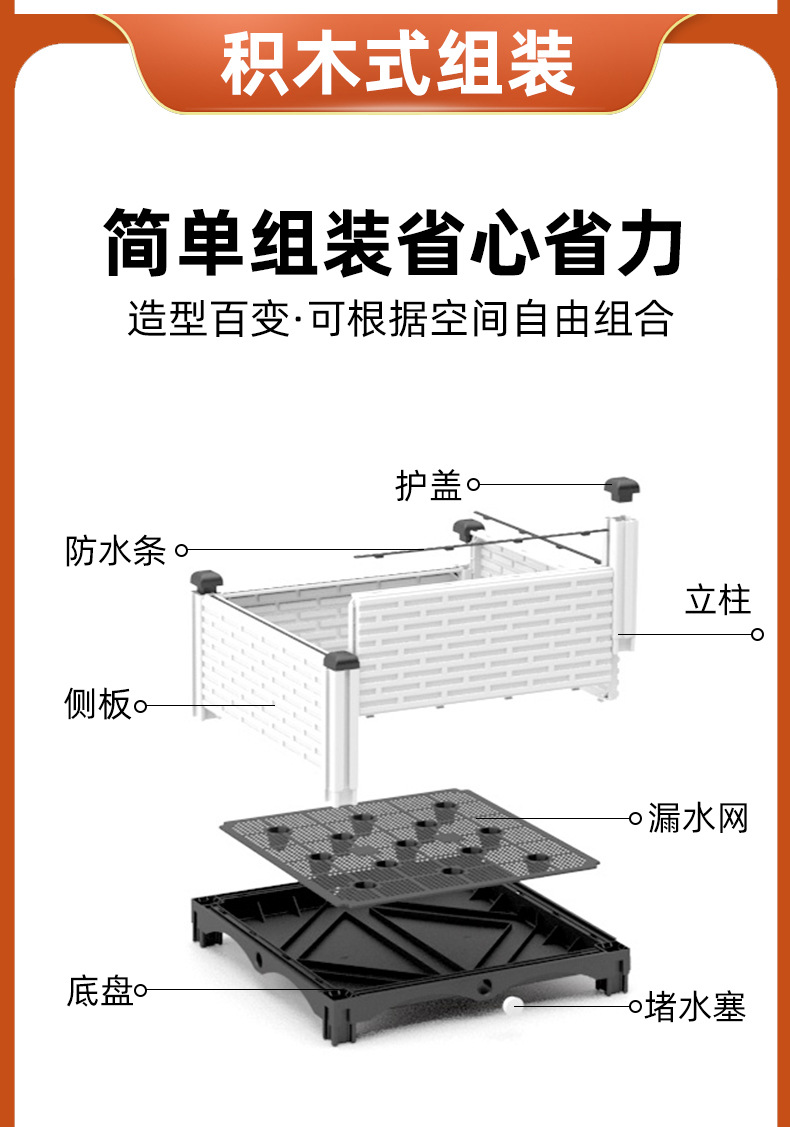 积木式组装

简单组装省心省力

造型百变·可根据空间自由组合

护盖

防水条

立柱

侧板

漏水网

底盘

堵水塞