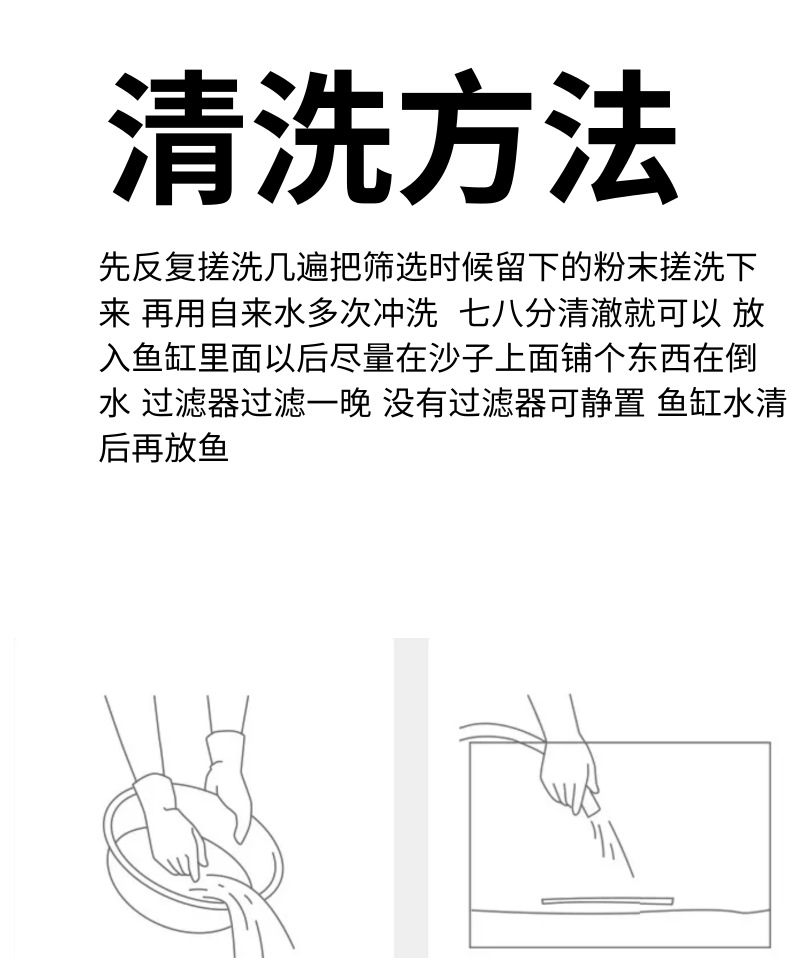 清洗方法

先反复搓洗几遍把筛选时候留下的粉末搓洗下来 再用自来水多次冲洗 七八分清澈就可以 放入鱼缸里面以后尽量在沙子上面铺个东西在倒水 过滤器过滤一晚 没有过滤器可静置 鱼缸水清后再放鱼