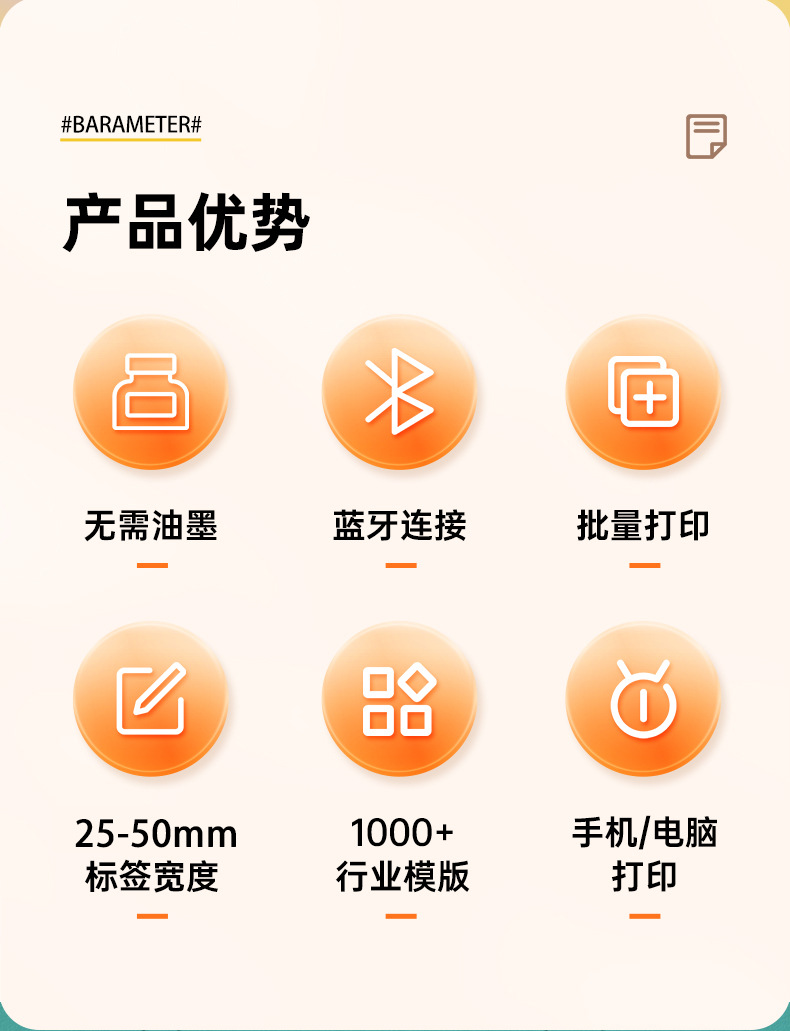 #BARAMETER#

产品优势

无需油墨

蓝牙连接

批量打印

25-50mm
标签宽度

1000+
行业模版

手机/电脑
打印