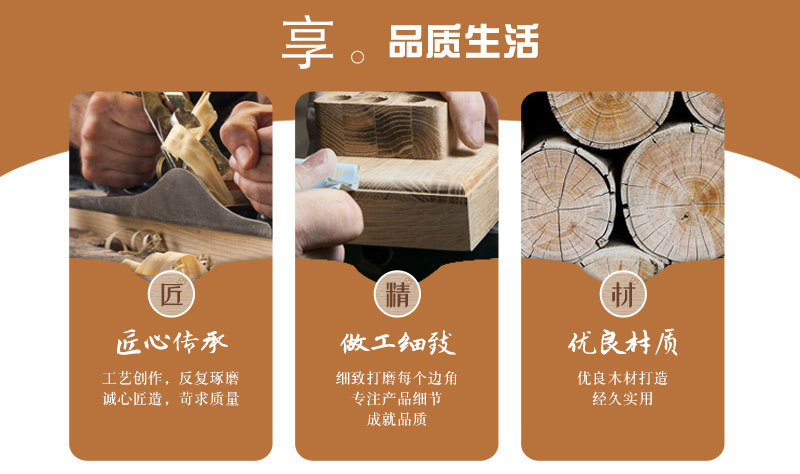 享。品质生活

匠

匠心传承

工艺创作，反复琢磨
诚心匠造，苛求质量

精

做工细致

细致打磨每个边角
专注产品细节
成就品质

材

优良材质

优良木材打造
经久实用