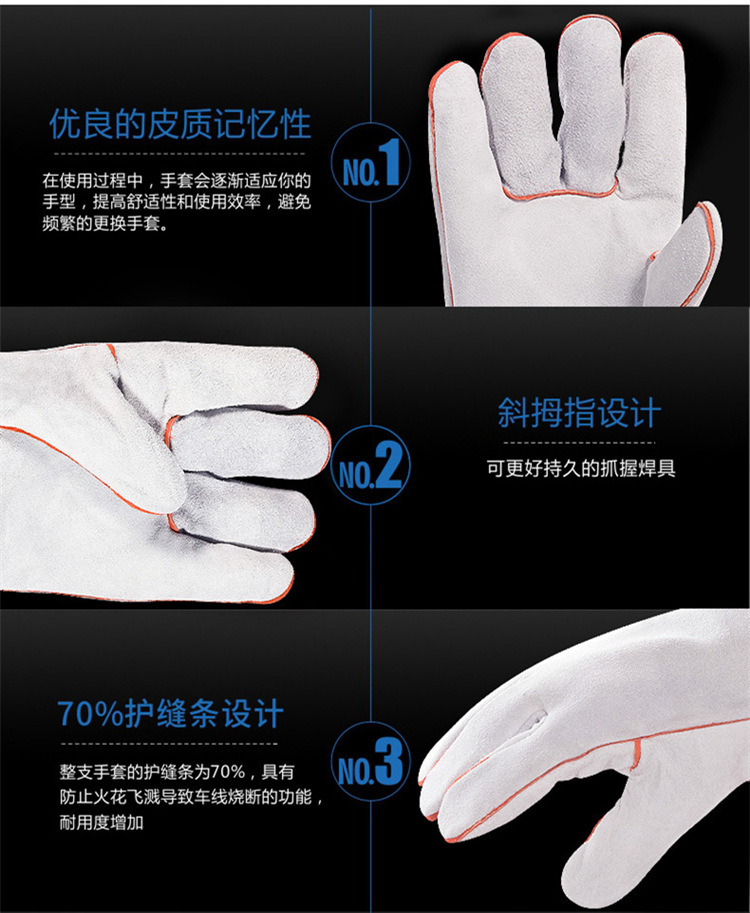 优良的皮质记忆性

在使用过程中，手套会逐渐适应你的手型，提高舒适性和使用效率，避免频繁的更换手套。

NO.1

NO.2

斜拇指设计

可更好持久的抓握焊具

70%护缝条设计

整支手套的护缝条为70%，具有防止火花飞溅导致车线烧断的功能，耐用度增加

NO.3