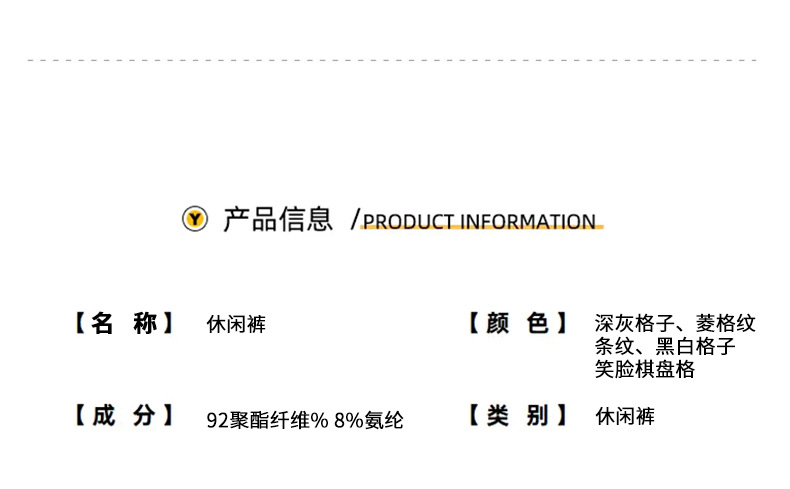 Y 产品信息 /PRODUCT INFORMATION

【名 称】 休闲裤

【成 分】 92聚酯纤维% 8%氨纶

【颜 色】 深灰格子、菱格纹
条纹、黑白格子
笑脸棋盘格

【类 别】 休闲裤