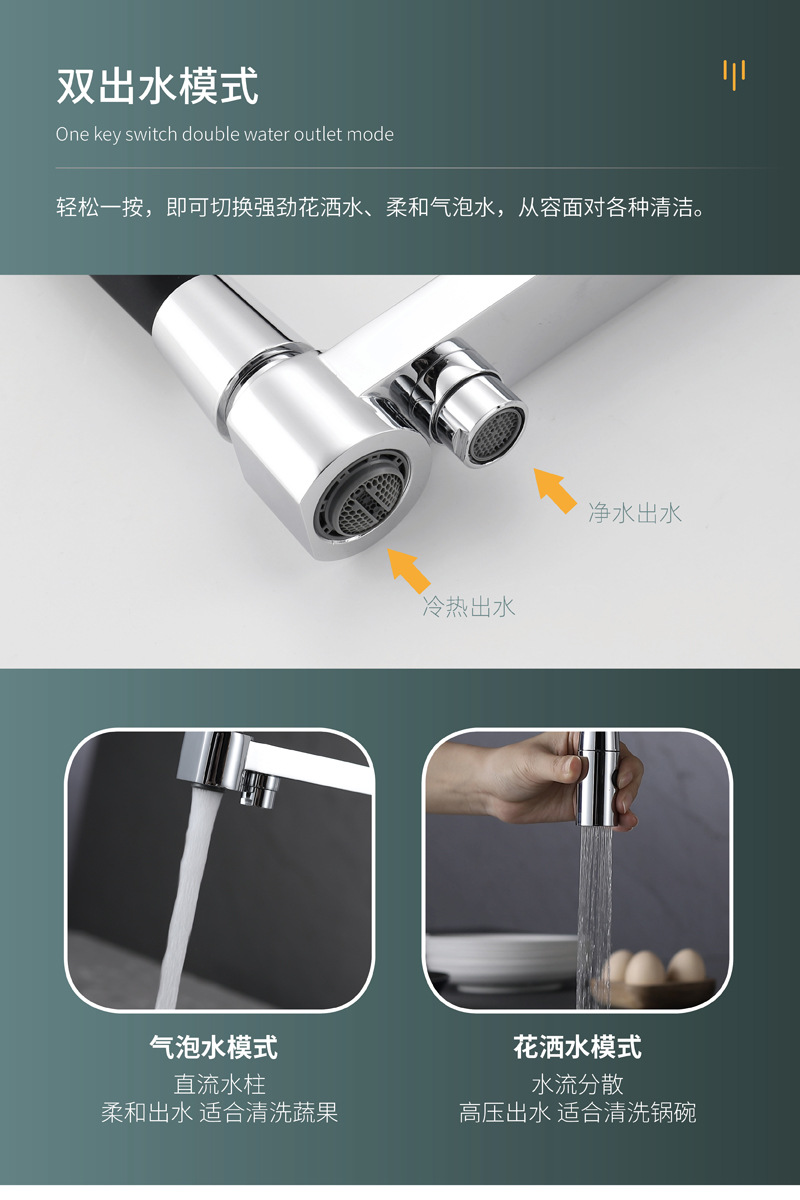 双出水模式

One key switch double water outlet mode

轻松一按，即可切换强劲花洒水、柔和气泡水，从容面对各种清洁。

净水出水

冷热出水

气泡水模式
直流水柱
柔和出水 适合清洗蔬果

花洒水模式
水流分散
高压出水 适合清洗锅碗