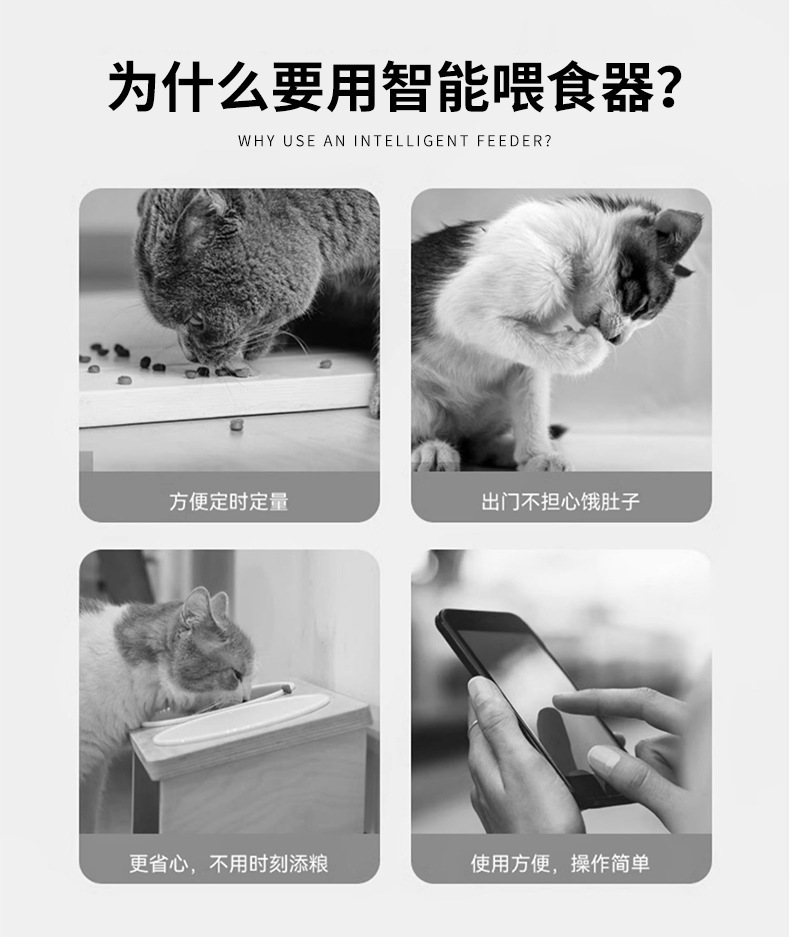 为什么要用智能喂食器?

WHY USE AN INTELLIGENT FEEDER?

方便定时定量

出门不担心饿肚子

更省心，不用时刻添粮

使用方便，操作简单