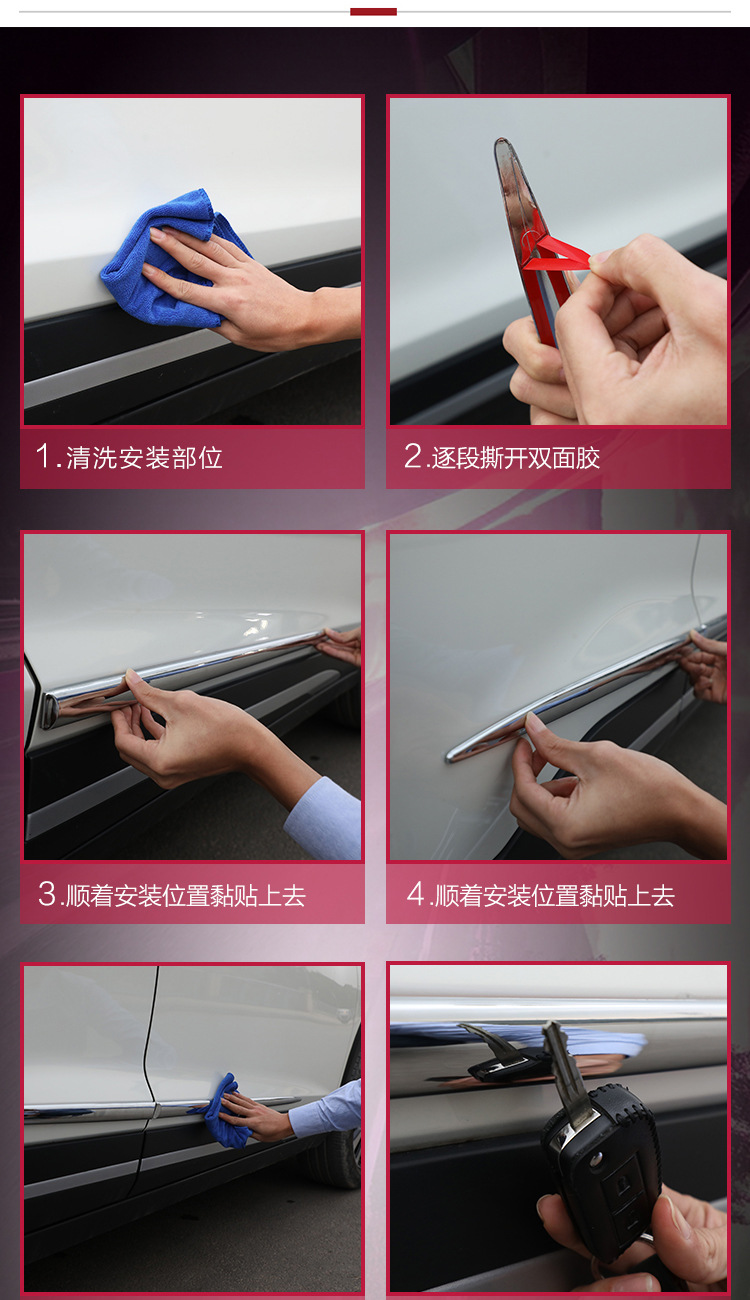 1.清洗安装部位

2.逐段撕开双面胶

3.顺着安装位置黏贴上去

4.顺着安装位置黏贴上去