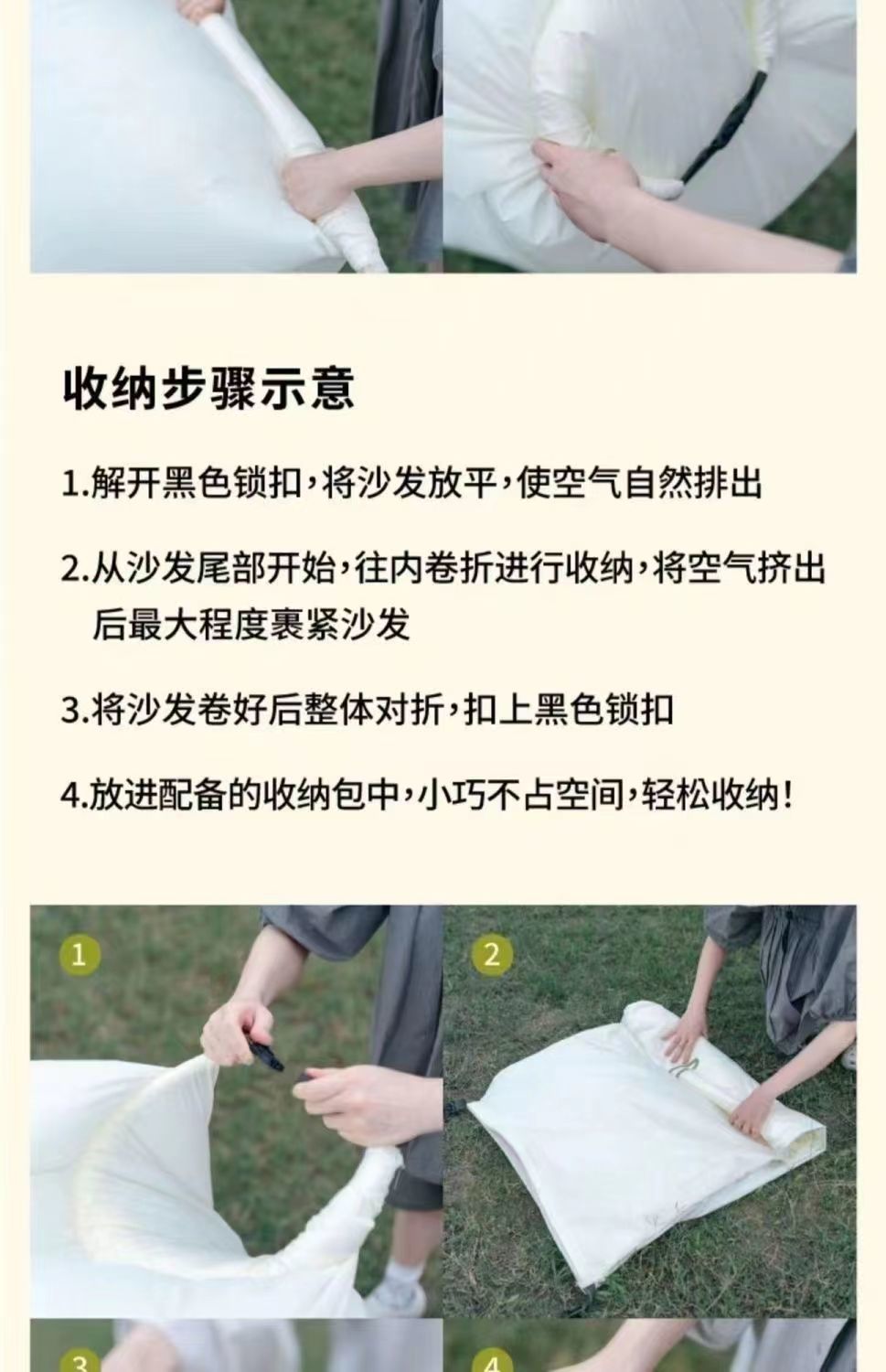 收纳步骤示意

1.解开黑色锁扣,将沙发放平,使空气自然排出

2.从沙发尾部开始,往内卷折进行收纳,将空气挤出后最大程度裹紧沙发

3.将沙发卷好后整体对折,扣上黑色锁扣

4.放进配备的收纳包中,小巧不占空间,轻松收纳!

1

2

3

4