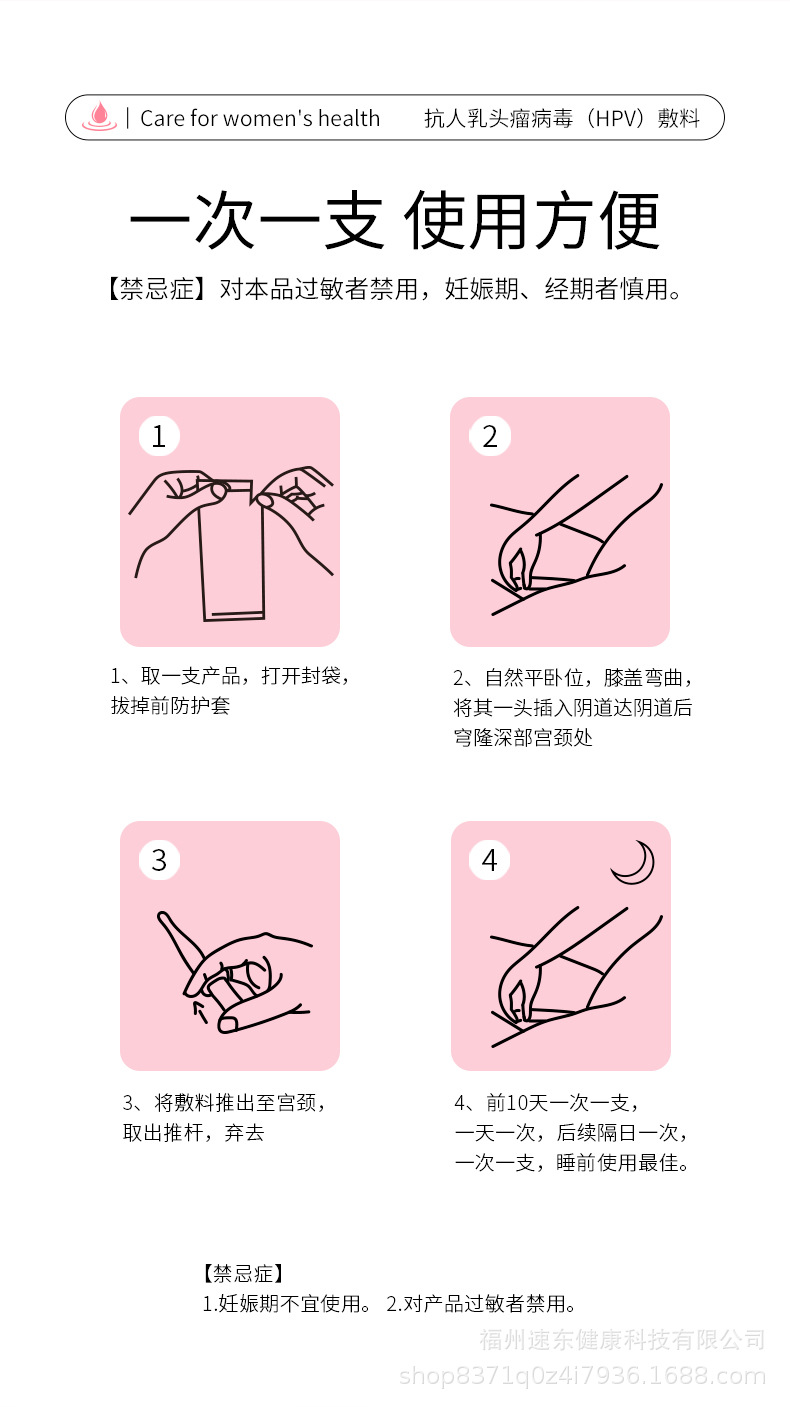 | Care for women's health 抗人乳头瘤病毒（HPV）敷料

一次一支 使用方便

【禁忌症】对本品过敏者禁用，妊娠期、经期者慎用。

1

1、取一支产品，打开封袋，拔掉前防护套

2

2、自然平卧位，膝盖弯曲，将其一头插入阴道达阴道后穹隆深部宫颈处

3

3、将敷料推出至宫颈，取出推杆，弃去

4

4、前10天一次一支，一天一次，后续隔日一次，一次一支，睡前使用最佳。

【禁忌症】
1.妊娠期不宜使用。 2.对产品过敏者禁用。

福州速东健康科技有限公司
shop8371q0z4i7936.1688.com