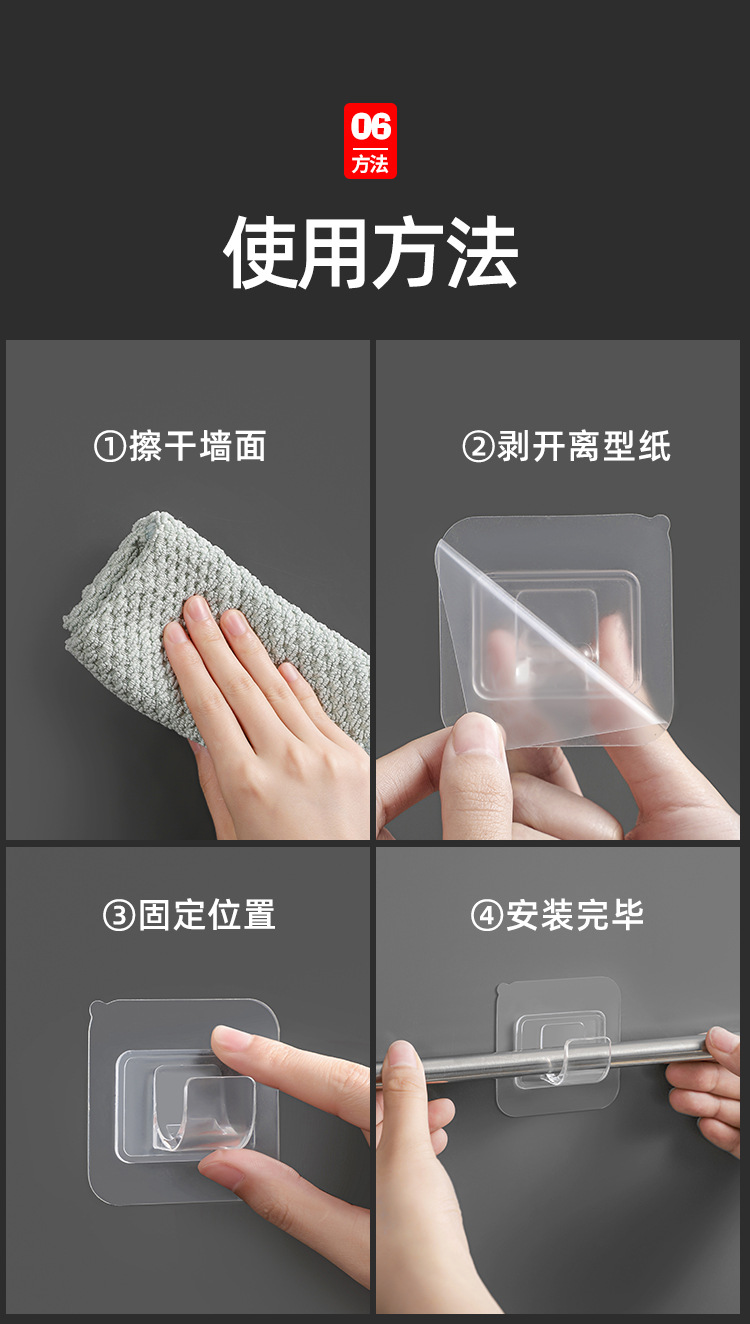 06
方法

使用方法

①擦干墙面

②剥开离型纸

③固定位置

④安装完毕