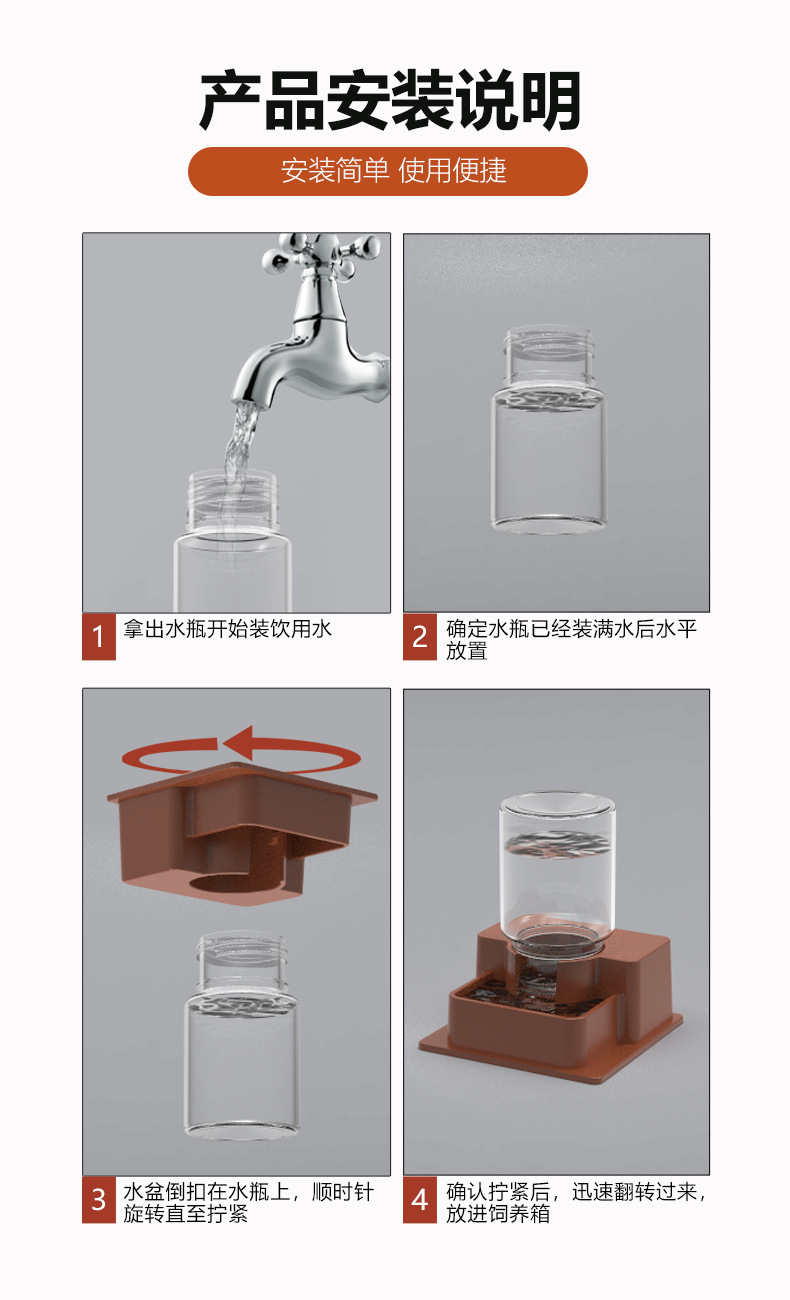 产品安装说明

安装简单 使用便捷

1 拿出水瓶开始装饮用水

2 确定水瓶已经装满水后水平放置

3 水盆倒扣在水瓶上，顺时针旋转直至拧紧

4 确认拧紧后，迅速翻转过来，放进饲养箱