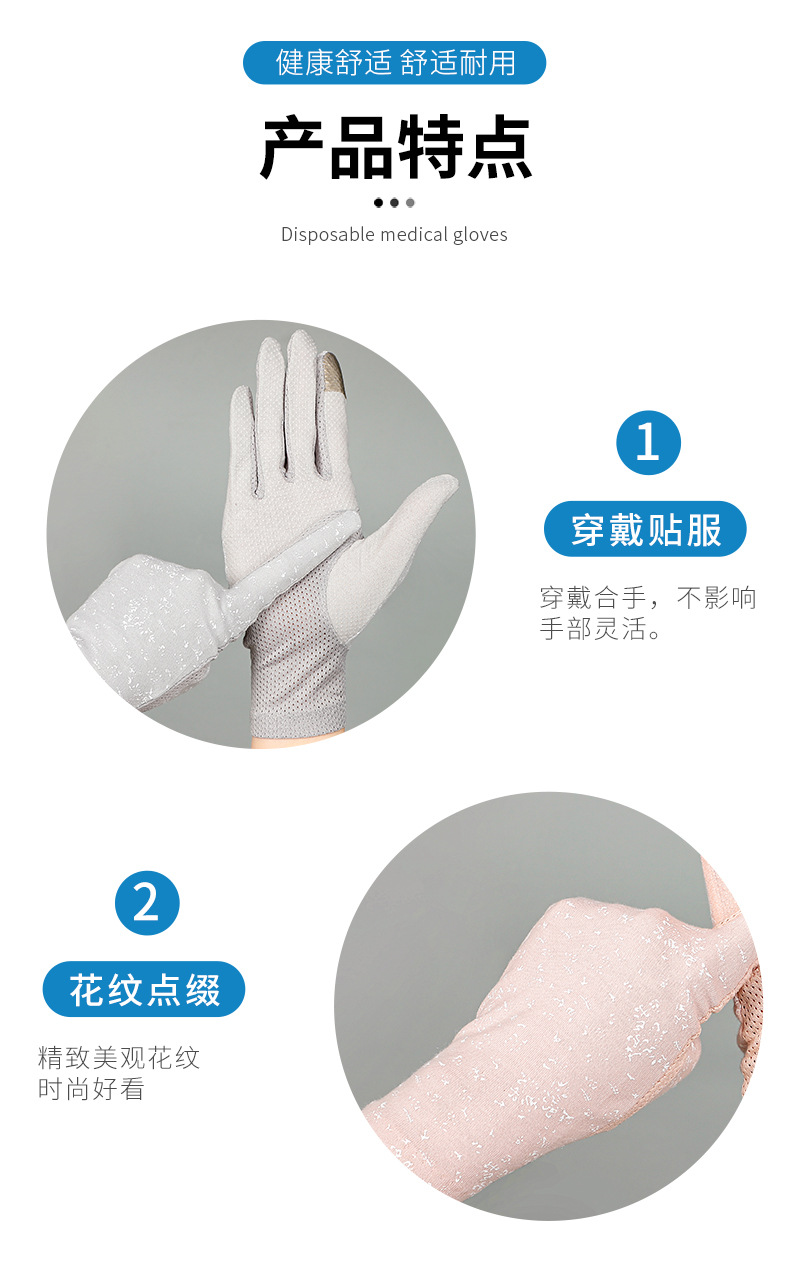 健康舒适 舒适耐用

产品特点

Disposable medical gloves

1

穿戴贴服

穿戴合手，不影响手部灵活。

2

花纹点缀

精致美观花纹
时尚好看