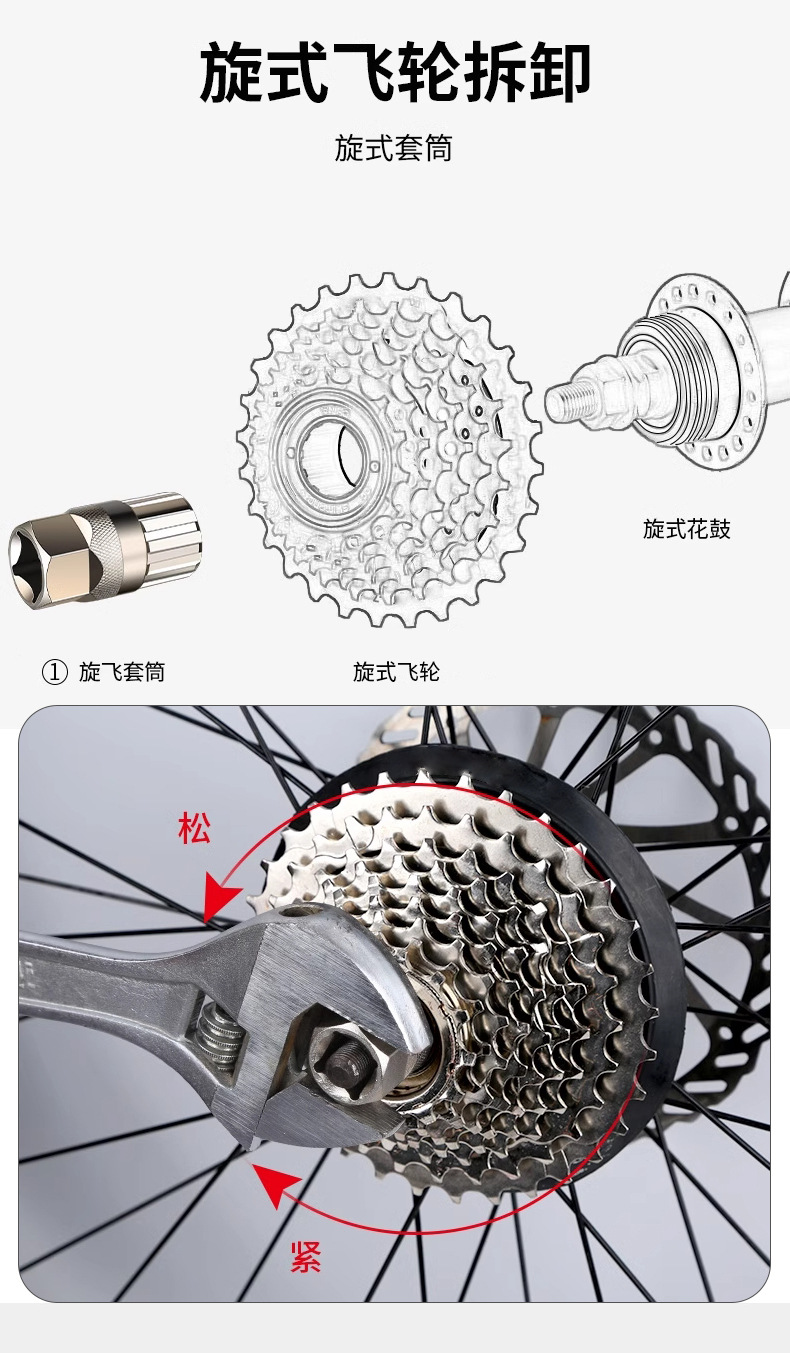 旋式飞轮拆卸

旋式套筒

旋式花鼓

① 旋飞套筒

旋式飞轮

松

紧