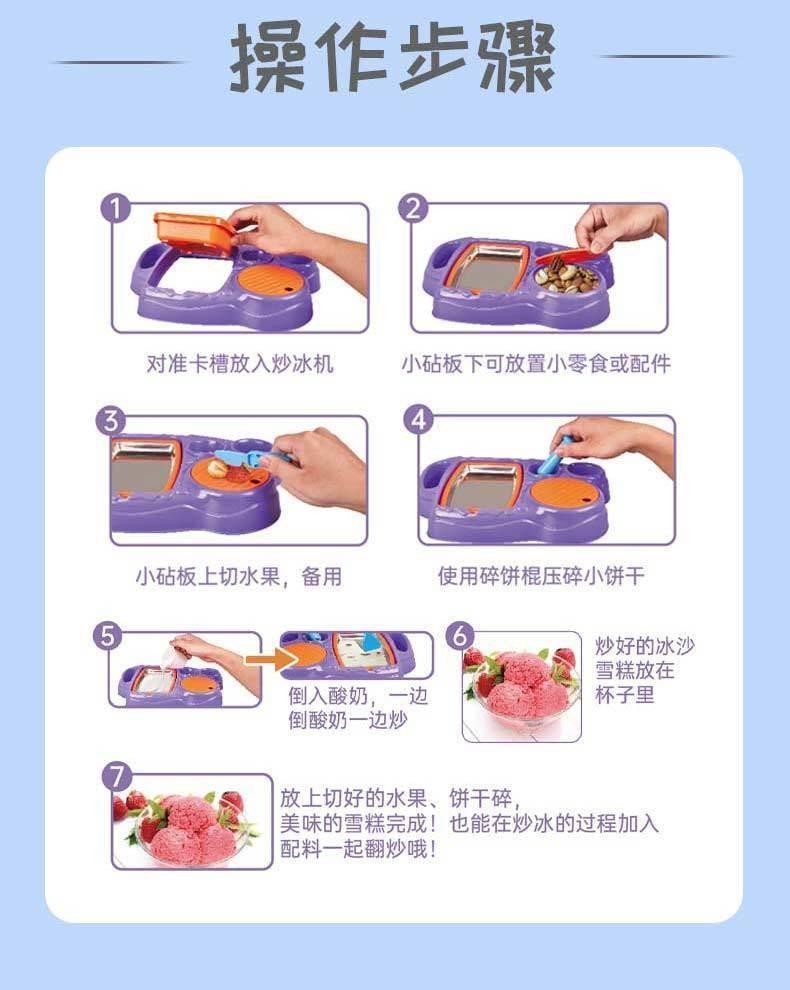 操作步骤

1
对准卡槽放入炒冰机

2
小砧板下可放置小零食或配件

3
小砧板上切水果，备用

4
使用碎饼棍压碎小饼干

5
倒入酸奶，一边倒酸奶一边炒

6
炒好的冰沙雪糕放在杯子里

7
放上切好的水果、饼干碎，美味的雪糕完成！也能在炒冰的过程加入配料一起翻炒哦！