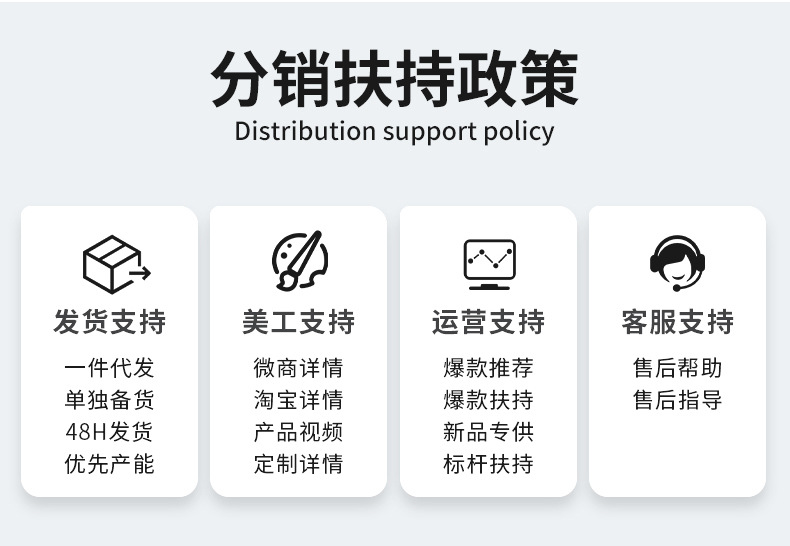 分销扶持政策
Distribution support policy

发货支持
一件代发
单独备货
48H发货
优先产能

美工支持
微商详情
淘宝详情
产品视频
定制详情

运营支持
爆款推荐
爆款扶持
新品专供
标杆扶持

客服支持
售后帮助
售后指导