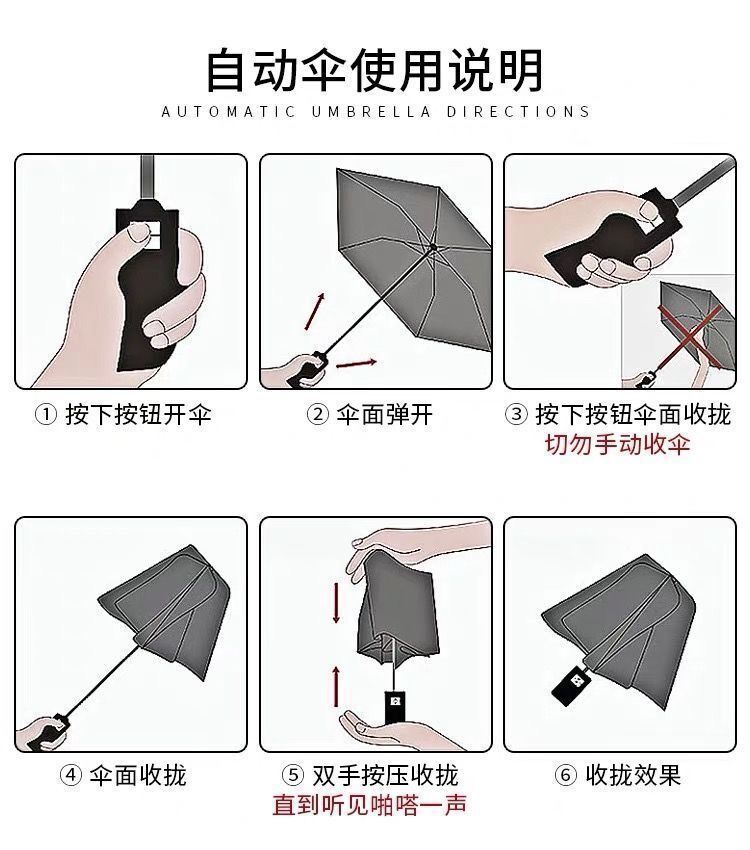 自动伞使用说明
AUTOMATIC UMBRELLA DIRECTIONS

① 按下按钮开伞

② 伞面弹开

③ 按下按钮伞面收拢
切勿手动收伞

④ 伞面收拢

⑤ 双手按压收拢
直到听见啪嗒一声

⑥ 收拢效果