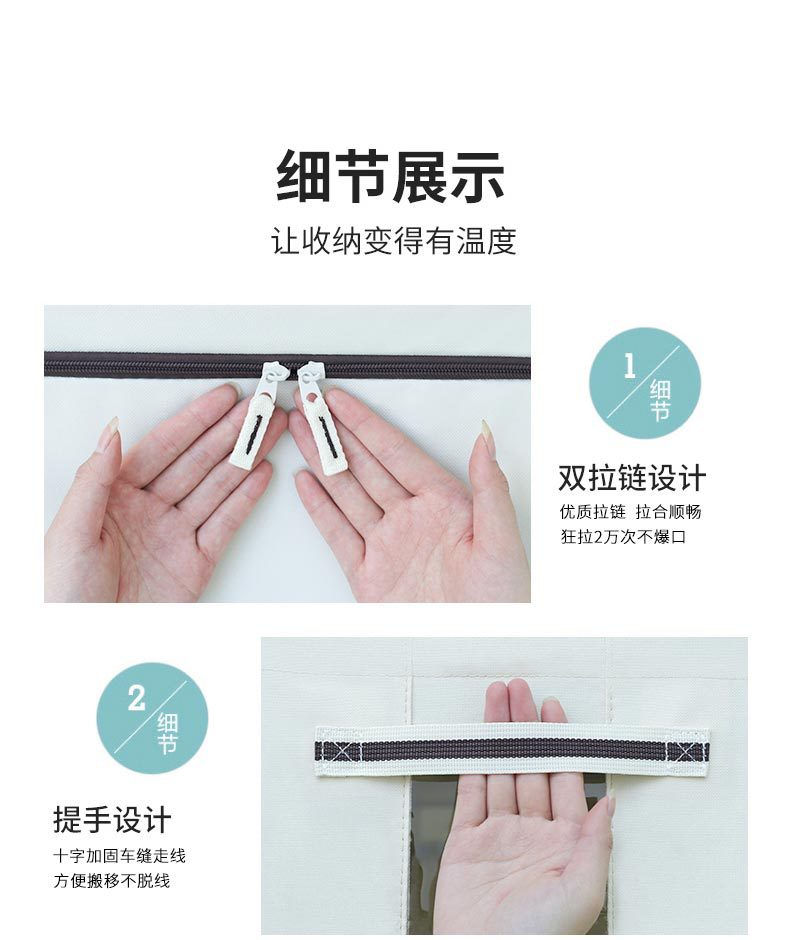 细节展示

让收纳变得有温度

1
细节

双拉链设计

优质拉链 拉合顺畅
狂拉2万次不爆口

2
细节

提手设计

十字加固车缝走线
方便搬移不脱线