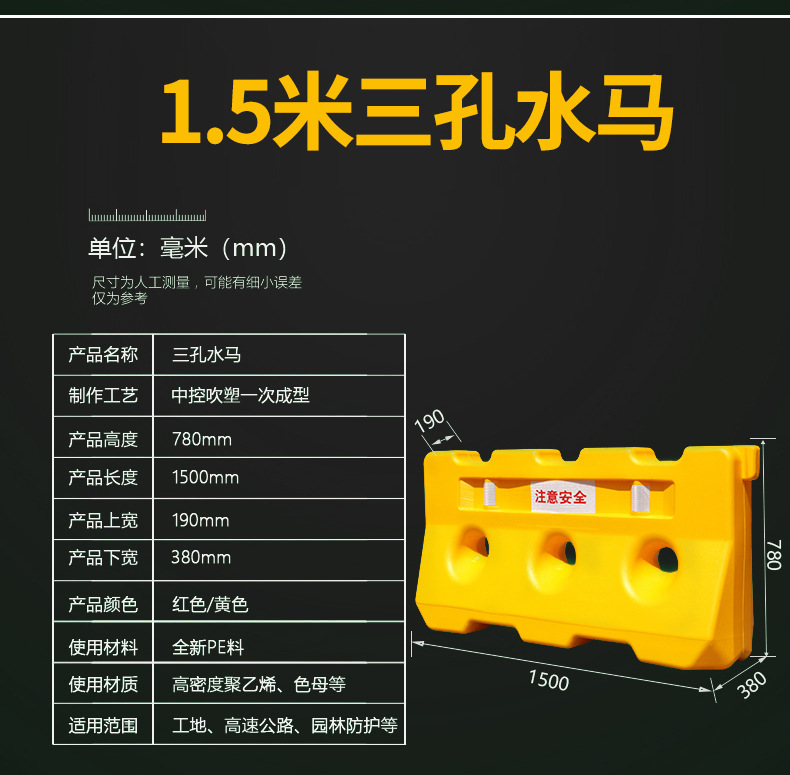 1.5米三孔水马

单位：毫米（mm）

尺寸为人工测量，可能有细小误差
仅为参考

| 产品名称 | 三孔水马 |
|---|---|
| 制作工艺 | 中控吹塑一次成型 |
| 产品高度 | 780mm |
| 产品长度 | 1500mm |
| 产品上宽 | 190mm |
| 产品下宽 | 380mm |
| 产品颜色 | 红色/黄色 |
| 使用材料 | 全新PE料 |
| 使用材质 | 高密度聚乙烯、色母等 |
| 适用范围 | 工地、高速公路、园林防护等 |

190
注意安全
780
1500
380