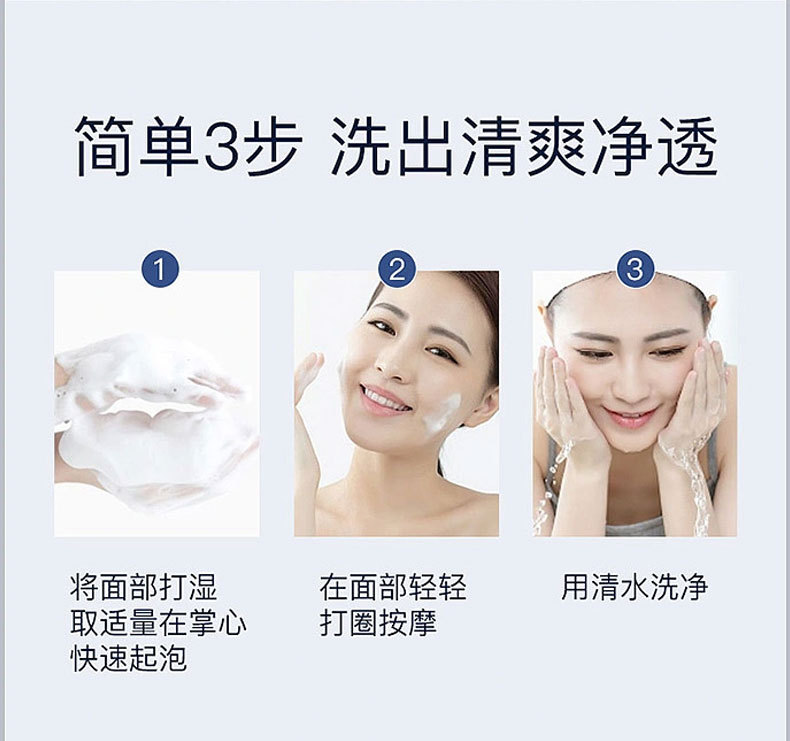 简单3步 洗出清爽净透

1

将面部打湿
取适量在掌心
快速起泡

2

在面部轻轻
打圈按摩

3

用清水洗净