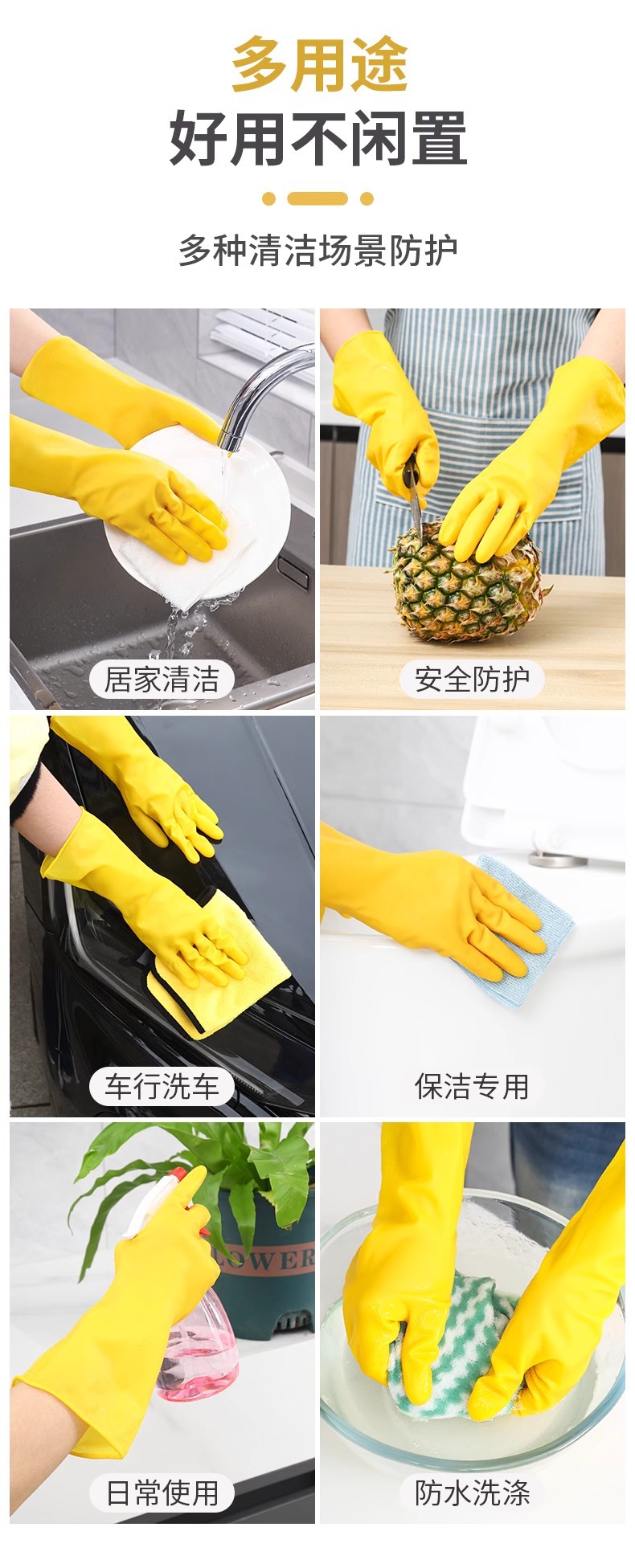 多用途
好用不闲置

多种清洁场景防护

居家清洁

安全防护

车行洗车

保洁专用

LOWER

日常使用

防水洗涤