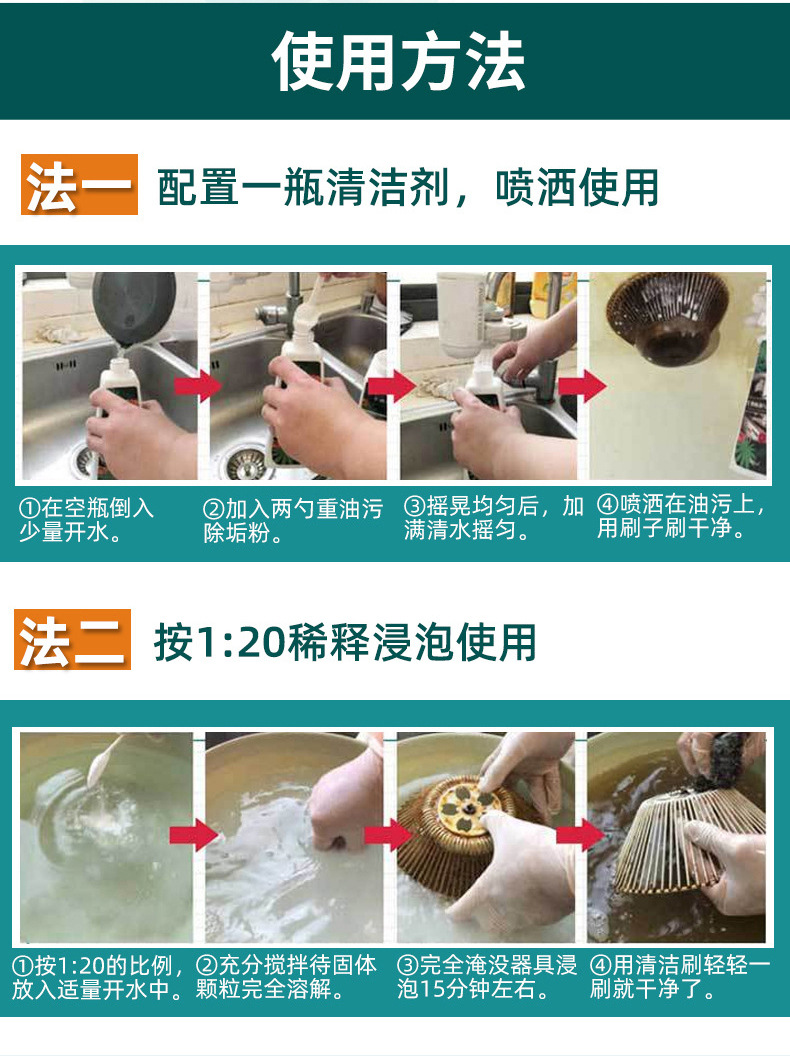 使用方法

法一 配置一瓶清洁剂，喷洒使用

①在空瓶倒入少量开水。

②加入两勺重油污除垢粉。

③摇晃均匀后，加满清水摇匀。

④喷洒在油污上，用刷子刷干净。

法二 按1:20稀释浸泡使用

①按1:20的比例，放入适量开水中。

②充分搅拌待固体颗粒完全溶解。

③完全淹没器具浸泡15分钟左右。

④用清洁刷轻轻一刷就干净了。