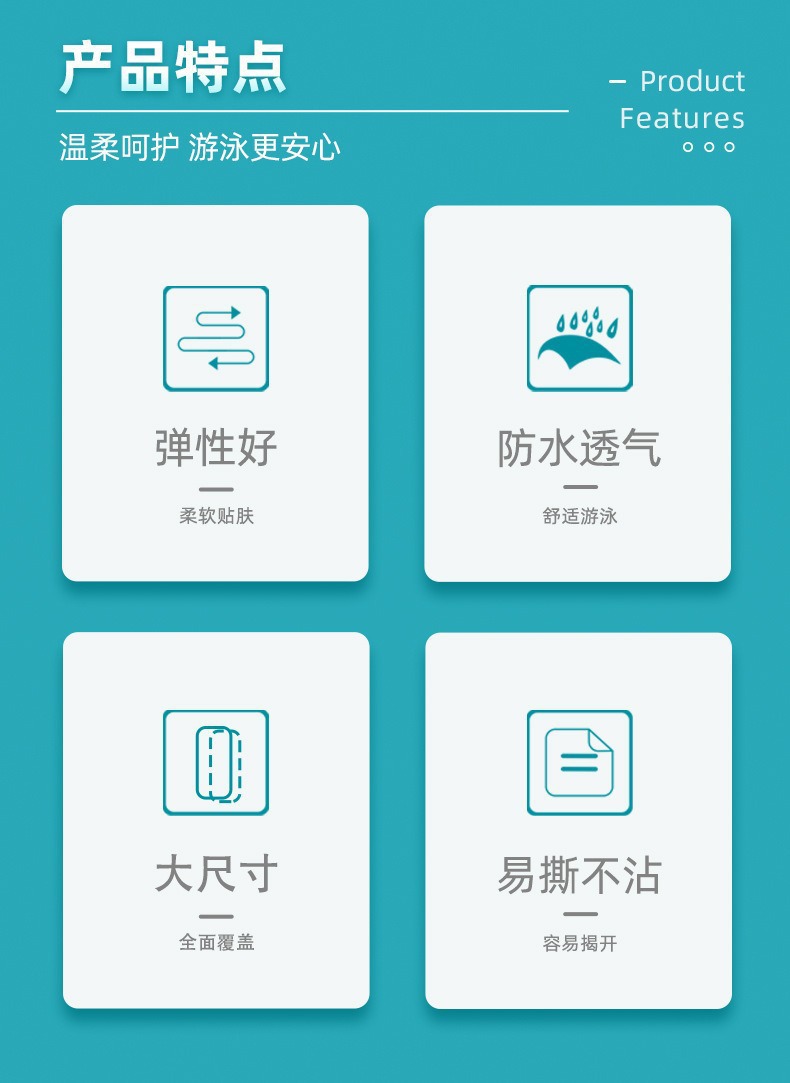 产品特点

温柔呵护 游泳更安心

- Product
Features

弹性好

柔软贴肤

防水透气

舒适游泳

大尺寸

全面覆盖

易撕不沾

容易揭开