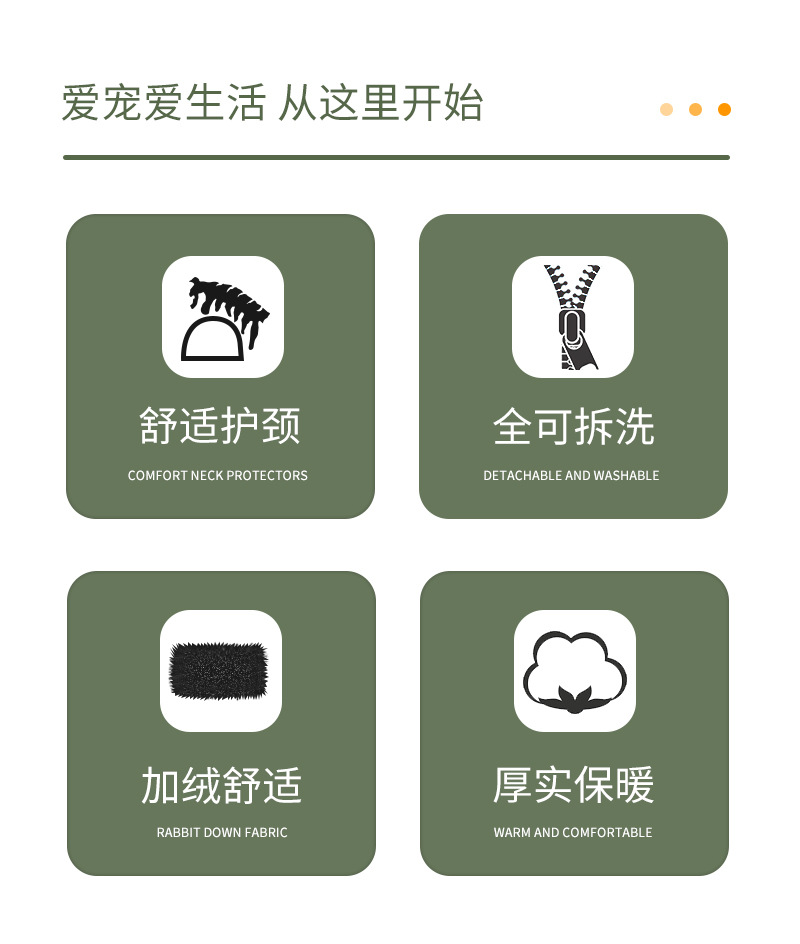 爱宠爱生活 从这里开始

舒适护颈

COMFORT NECK PROTECTORS

全可拆洗

DETACHABLE AND WASHABLE

加绒舒适

RABBIT DOWN FABRIC

厚实保暖

WARM AND COMFORTABLE