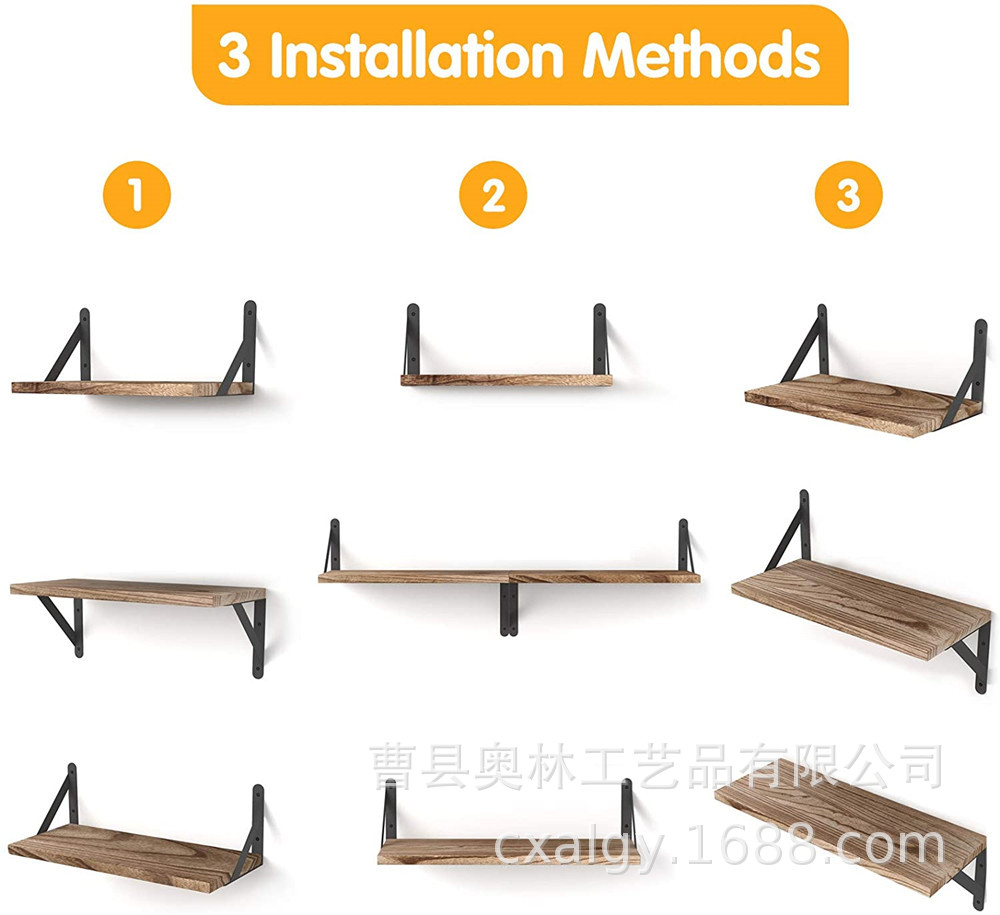 3 Installation Methods

1

2

3

曹县奥林工艺品有限公司
cxalgy.1688.com