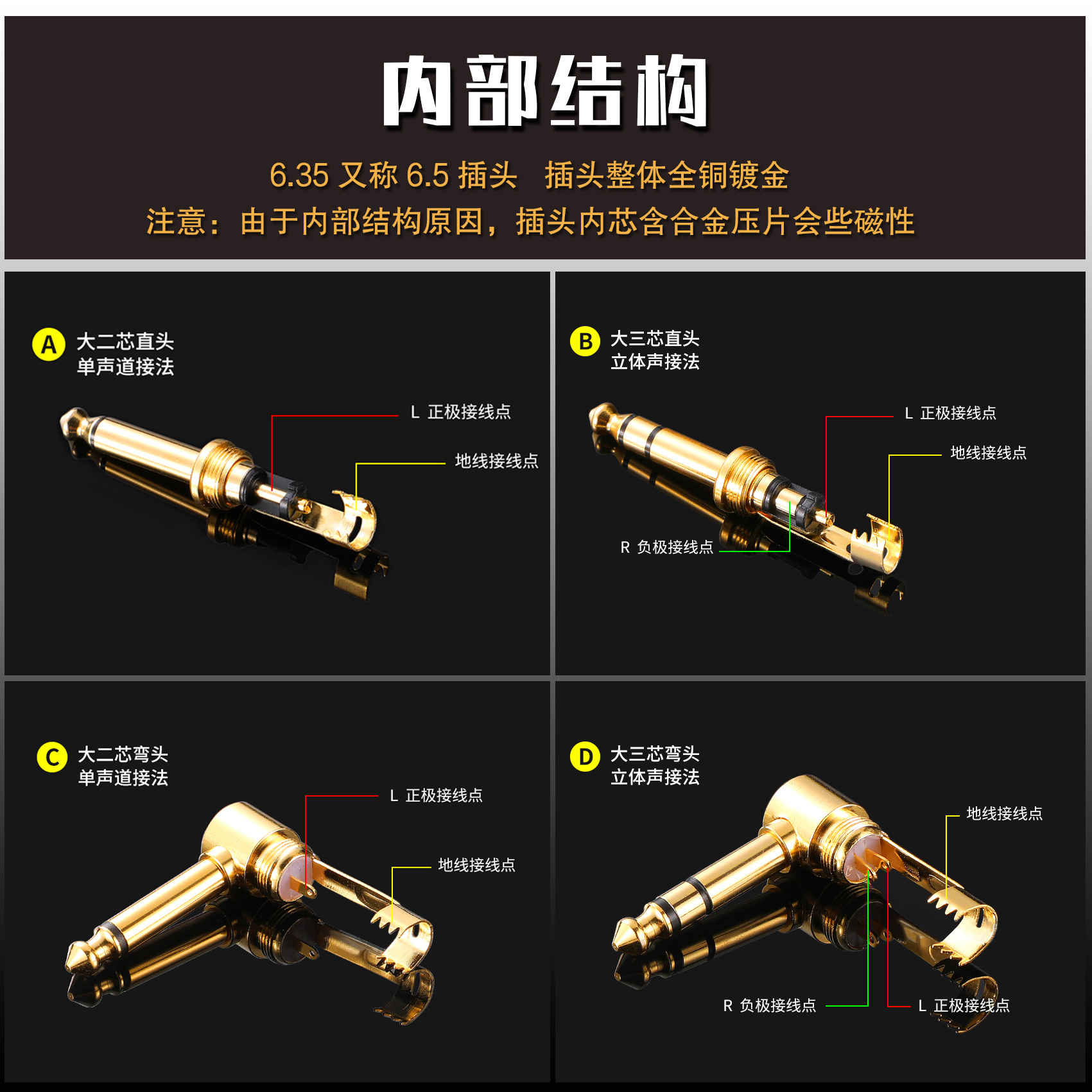 内部结构

6.35 又称 6.5 插头　插头整体全铜镀金
注意：由于内部结构原因，插头内芯含合金压片会些磁性

A 大二芯直头
单声道接法

L 正极接线点
地线接线点

B 大三芯直头
立体声接法

L 正极接线点
地线接线点
R 负极接线点

C 大二芯弯头
单声道接法

L 正极接线点
地线接线点

D 大三芯弯头
立体声接法

地线接线点
R 负极接线点
L 正极接线点