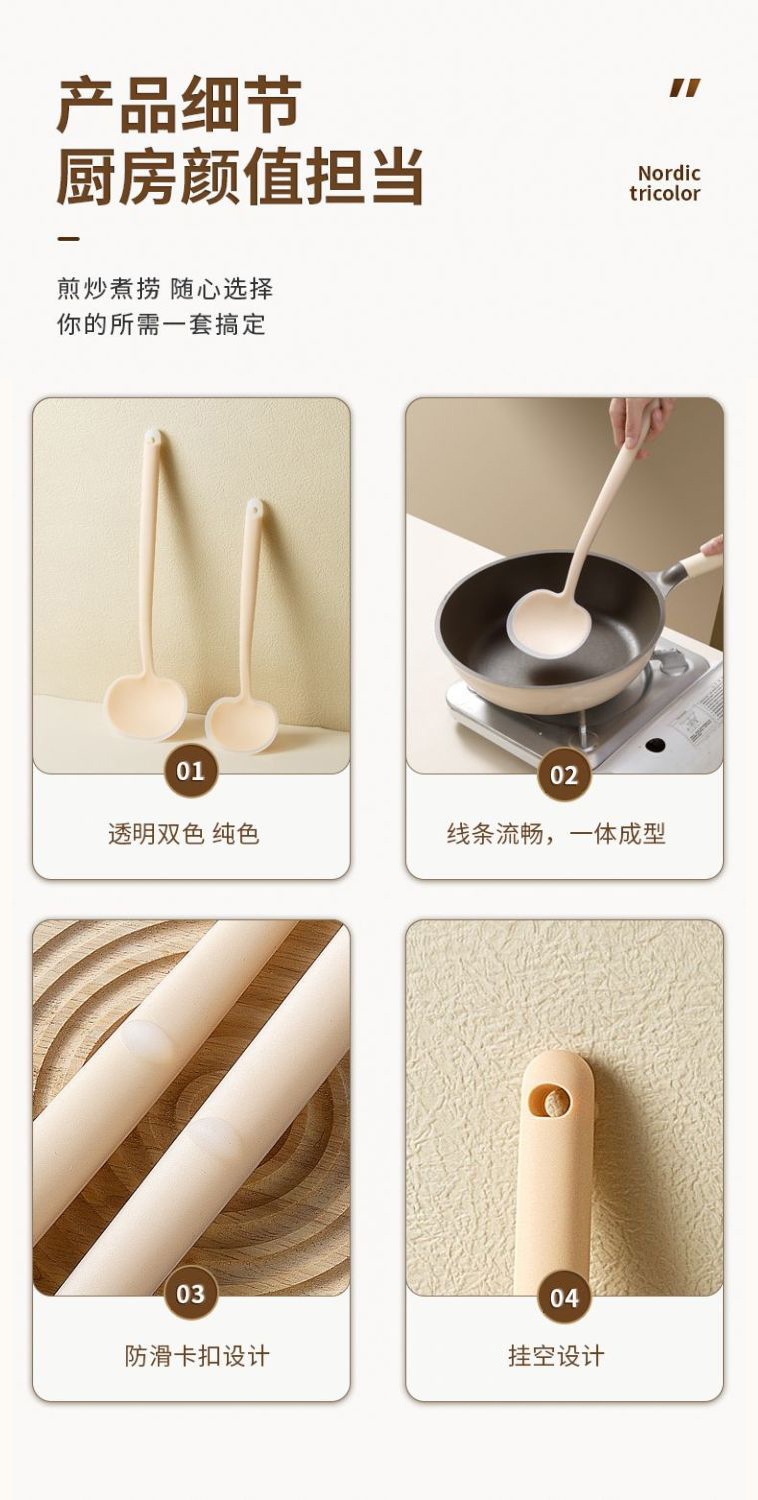 产品细节
厨房颜值担当

"
Nordic tricolor

煎炒煮捞 随心选择
你的所需一套搞定

01
透明双色 纯色

02
线条流畅，一体成型

03
防滑卡扣设计

04
挂空设计