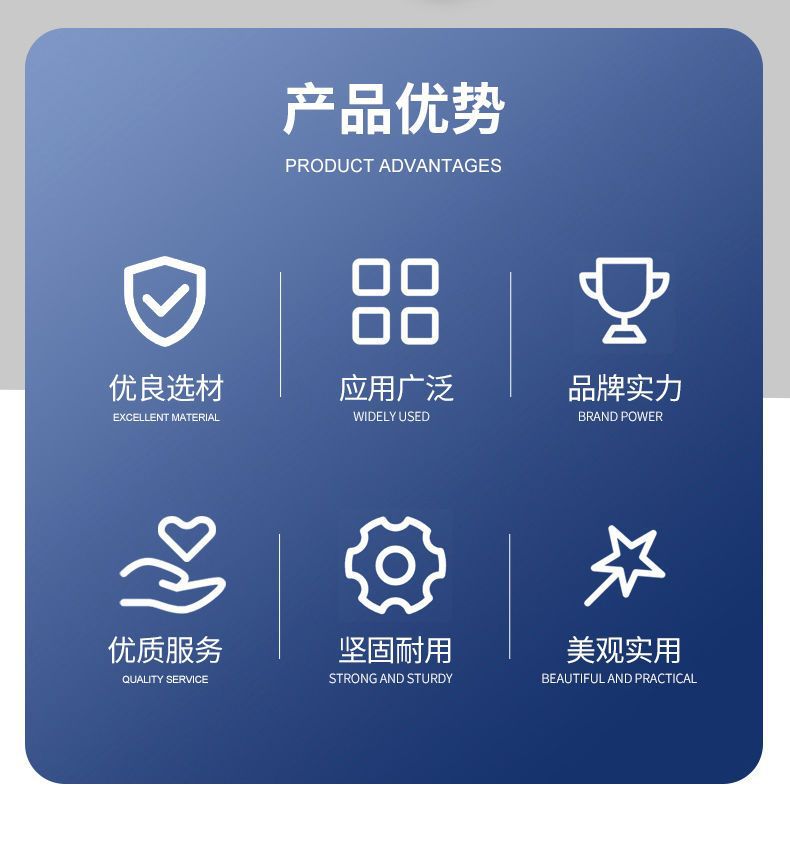 产品优势

PRODUCT ADVANTAGES

优良选材
EXCELLENT MATERIAL

应用广泛
WIDELY USED

品牌实力
BRAND POWER

优质服务
QUALITY SERVICE

坚固耐用
STRONG AND STURDY

美观实用
BEAUTIFUL AND PRACTICAL